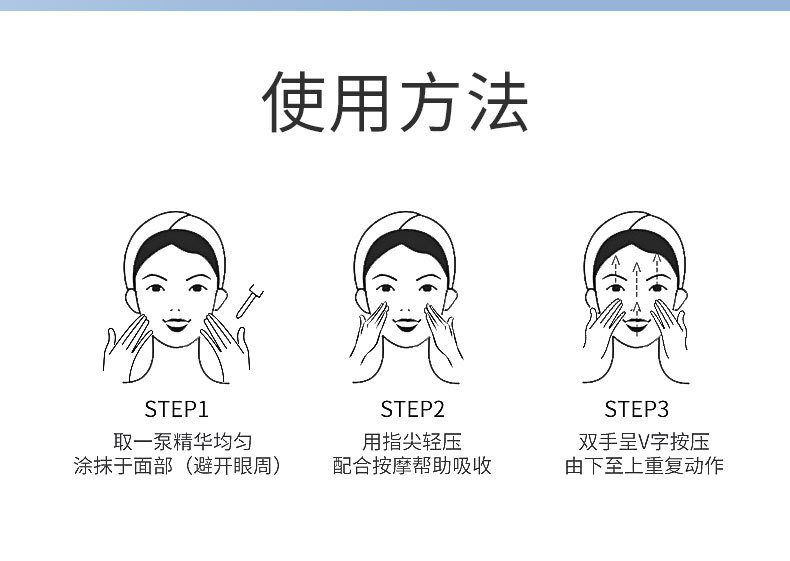 使用方法

STEP1
取一泵精华均匀
涂抹于面部（避开眼周）

STEP2
用指尖轻压
配合按摩帮助吸收

STEP3
双手呈V字按压
由下至上重复动作