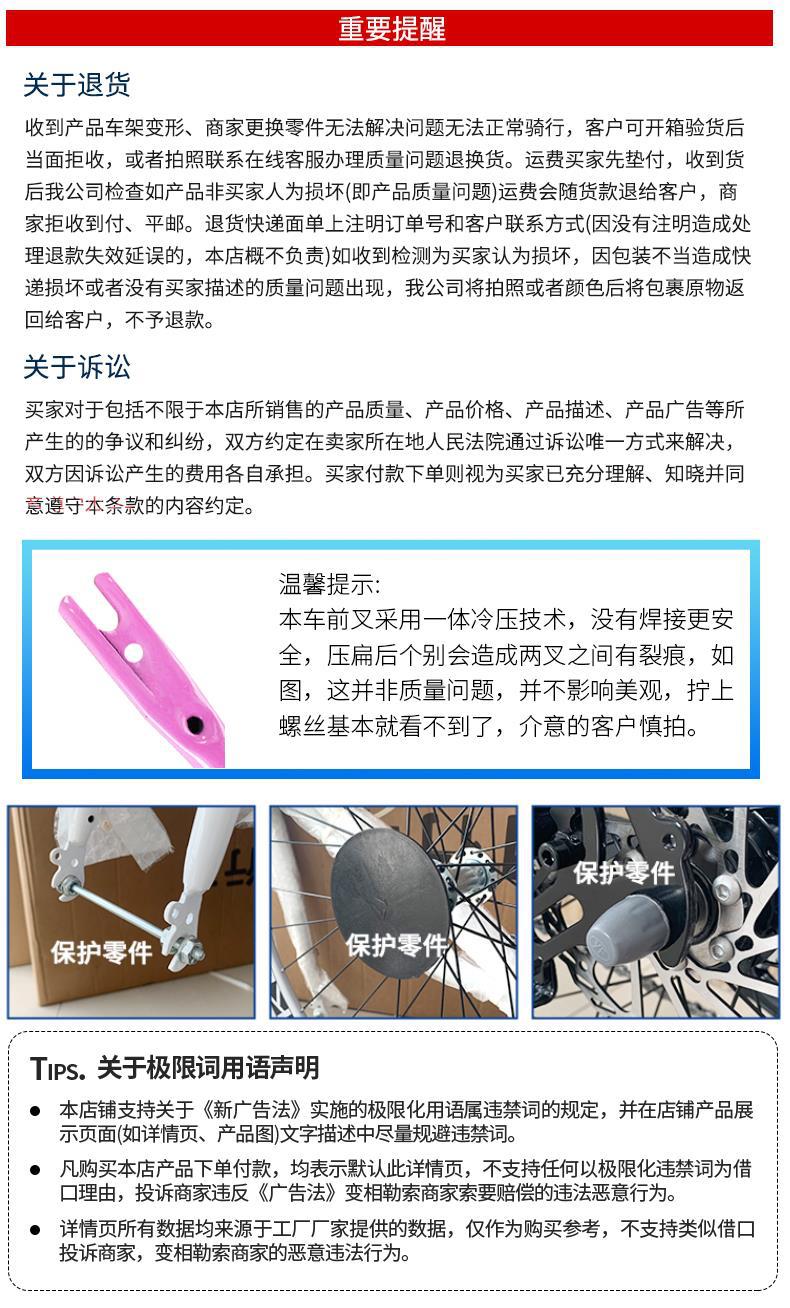 重要提醒

关于退货

收到产品车架变形、商家更换零件无法解决问题无法正常骑行，客户可开箱验货后当面拒收，或者拍照联系在线客服办理质量问题退换货。运费买家先垫付，收到货后我公司检查如产品非买家人为损坏(即产品质量问题)运费会随货款退给客户，商家拒收到付、平邮。退货快递面单上注明订单号和客户联系方式(因没有注明造成处理退款失效延误的，本店概不负责)如收到检测为买家认为损坏，因包装不当造成快递损坏或者没有买家描述的质量问题出现，我公司将拍照或者颜色后将包裹原物返回给客户，不予退款。

关于诉讼

买家对于包括不限于本店所销售的产品质量、产品价格、产品描述、产品广告等所产生的的争议和纠纷，双方约定在卖家所在地人民法院通过诉讼唯一方式来解决，双方因诉讼产生的费用各自承担。买家付款下单则视为买家已充分理解、知晓并同意遵守本条款的内容约定。

温馨提示:
本车前叉采用一体冷压技术，没有焊接更安全，压扁后个别会造成两叉之间有裂痕，如图，这并非质量问题，并不影响美观，拧上螺丝基本就看不到了，介意的客户慎拍。

保护零件

保护零件

保护零件

TIPS. 关于极限词用语声明

● 本店铺支持关于《新广告法》实施的极限化用语属违禁词的规定，并在店铺产品展示页面(如详情页、产品图)文字描述中尽量规避违禁词。

● 凡购买本店产品下单付款，均表示默认此详情页，不支持任何以极限化违禁词为借口理由，投诉商家违反《广告法》变相勒索商家索要赔偿的违法恶意行为。

● 详情页所有数据均来源于工厂厂家提供的数据，仅作为购买参考，不支持类似借口投诉商家，变相勒索商家的恶意违法行为。