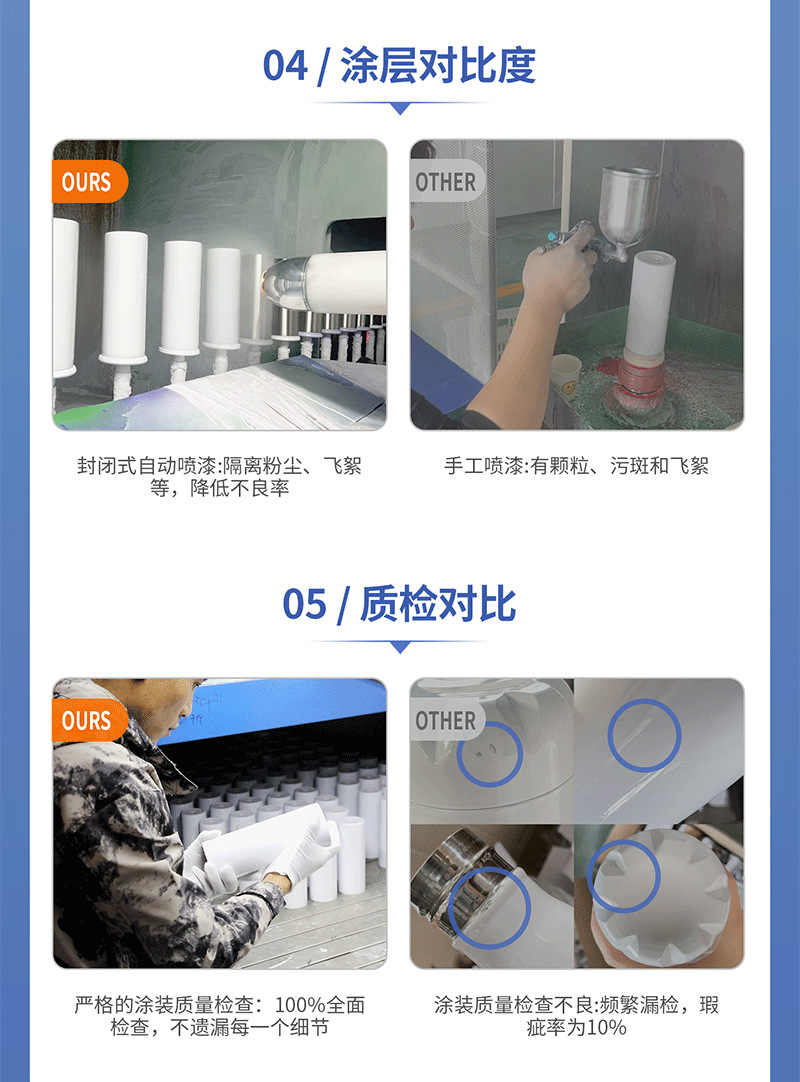 04 / 涂层对比度

OURS

OTHER

封闭式自动喷漆:隔离粉尘、飞絮等，降低不良率

手工喷漆:有颗粒、污斑和飞絮

05 / 质检对比

OURS

OTHER

严格的涂装质量检查：100%全面检查，不遗漏每一个细节

涂装质量检查不良:频繁漏检，瑕疵率为10%