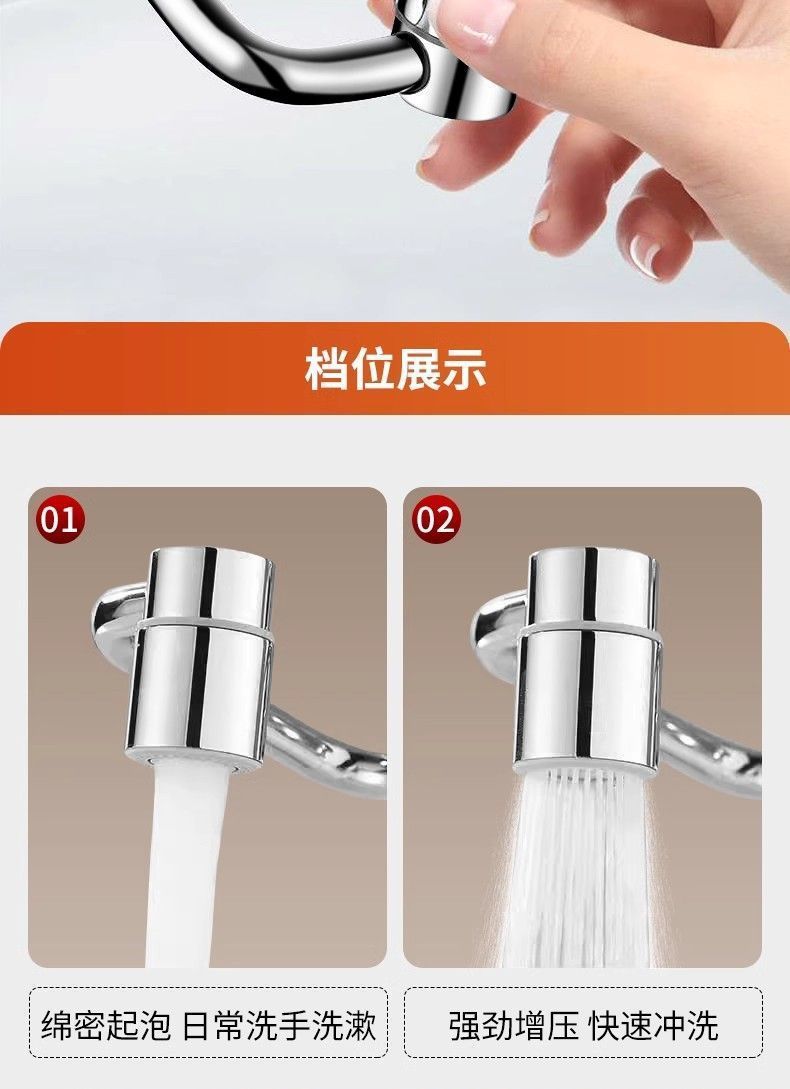 档位展示

01

02

绵密起泡 日常洗手洗漱

强劲增压 快速冲洗