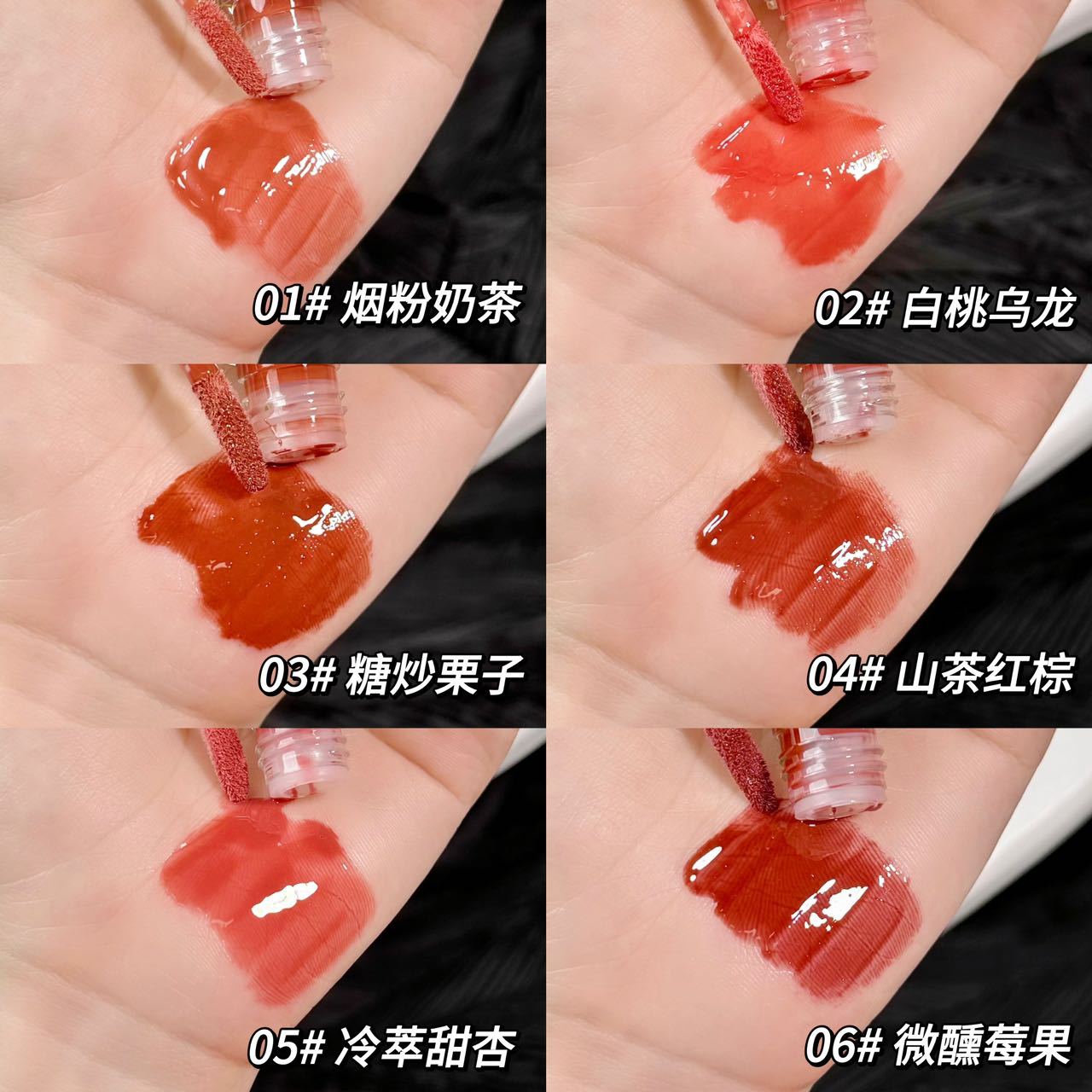 01# 烟粉奶茶

02# 白桃乌龙

03# 糖炒栗子

04# 山茶红棕

05# 冷萃甜杏

06# 微醺莓果