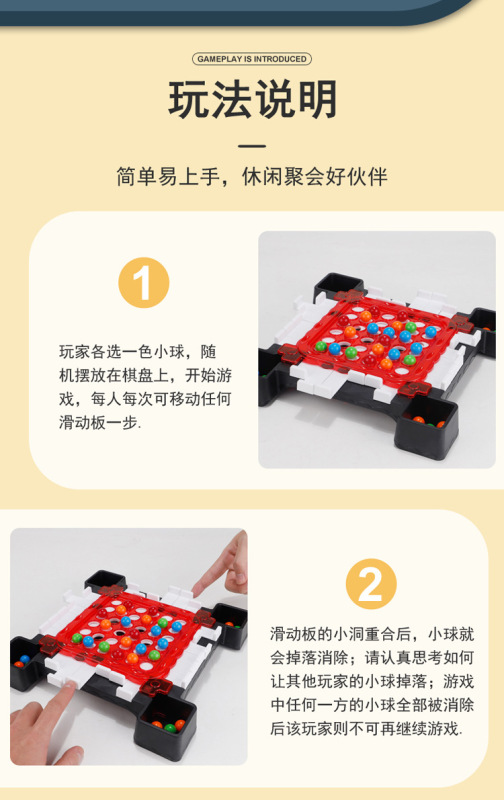 GAMEPLAY IS INTRODUCED

玩法说明

简单易上手，休闲聚会好伙伴

1

玩家各选一色小球，随机摆放在棋盘上，开始游戏，每人每次可移动任何滑动板一步.

2

滑动板的小洞重合后，小球就会掉落消除；请认真思考如何让其他玩家的小球掉落；游戏中任何一方的小球全部被消除后该玩家则不可再继续游戏.