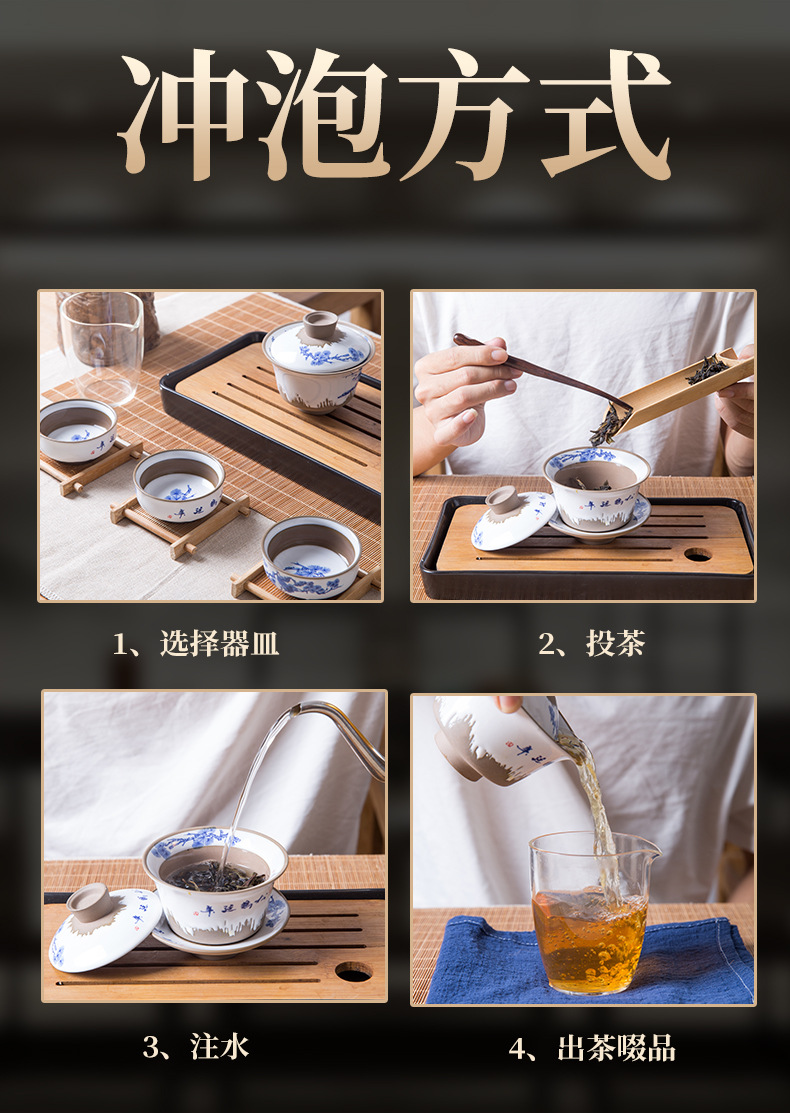 冲泡方式

1、选择器皿

2、投茶

3、注水

4、出茶啜品