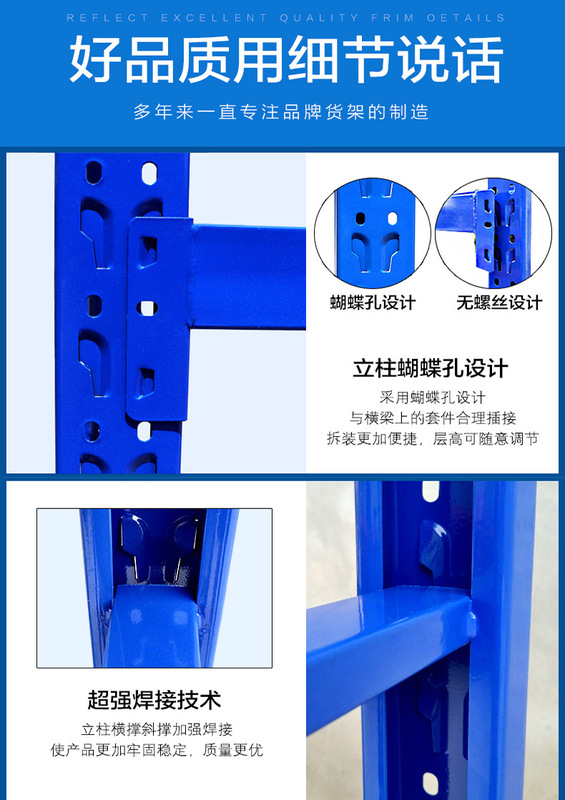 REFLECT EXCELLENT QUALITY FRIM OETAILS

好品质用细节说话

多年来一直专注品牌货架的制造

蝴蝶孔设计

无螺丝设计

立柱蝴蝶孔设计

采用蝴蝶孔设计
与横梁上的套件合理插接
拆装更加便捷，层高可随意调节

超强焊接技术

立柱横撑斜撑加强焊接
使产品更加牢固稳定，质量更优