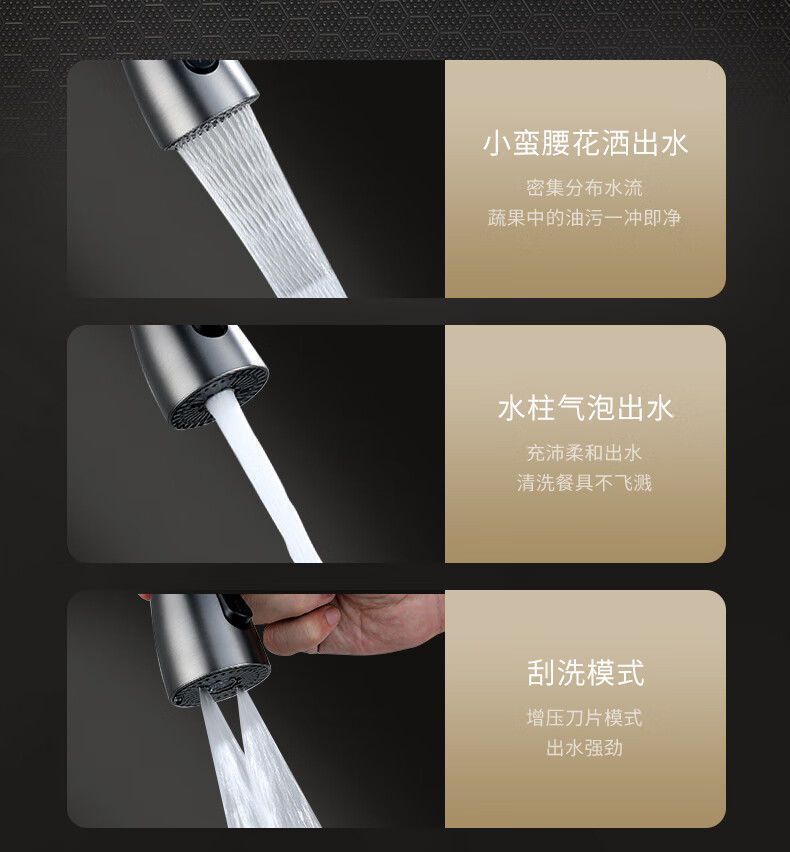 小蛮腰花洒出水

密集分布水流
蔬果中的油污一冲即净

水柱气泡出水

充沛柔和出水
清洗餐具不飞溅

刮洗模式

增压刀片模式
出水强劲