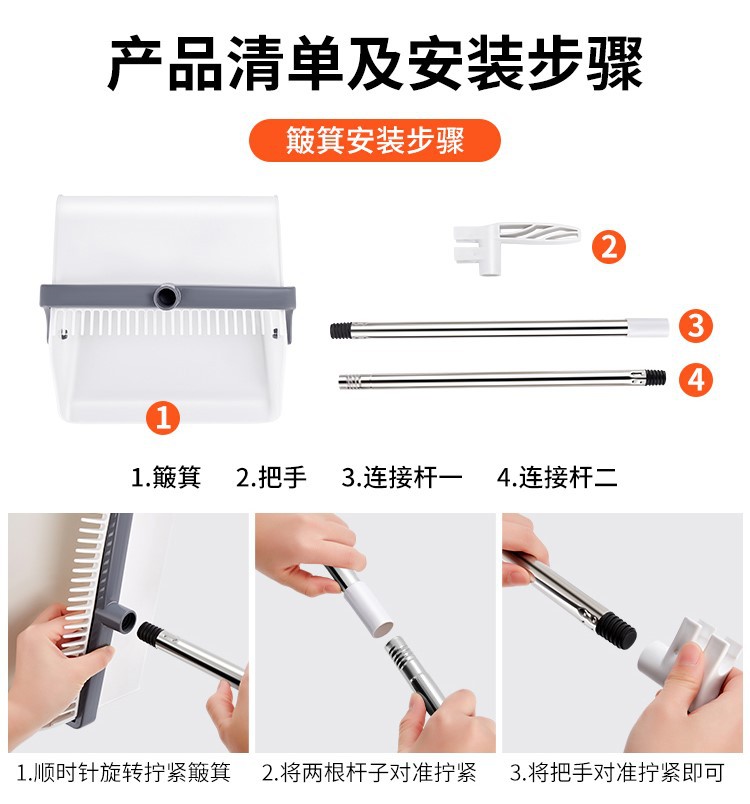 产品清单及安装步骤

簸箕安装步骤

2

3

4

1

1.簸箕 2.把手 3.连接杆一 4.连接杆二

1.顺时针旋转拧紧簸箕 2.将两根杆子对准拧紧 3.将把手对准拧紧即可