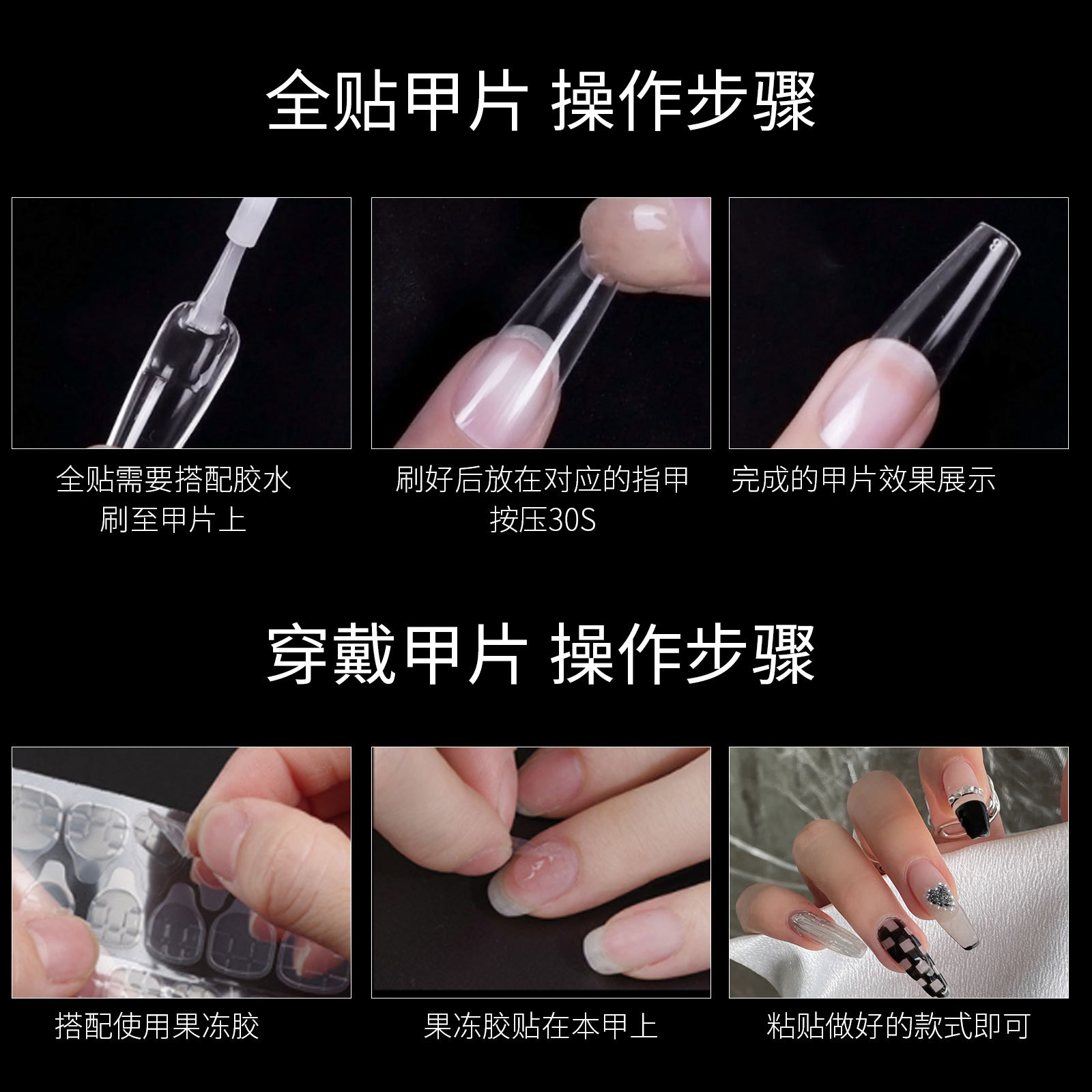 全贴甲片 操作步骤

全贴需要搭配胶水
刷至甲片上

刷好后放在对应的指甲
按压30S

完成的甲片效果展示

穿戴甲片 操作步骤

搭配使用果冻胶

果冻胶贴在本甲上

粘贴做好的款式即可