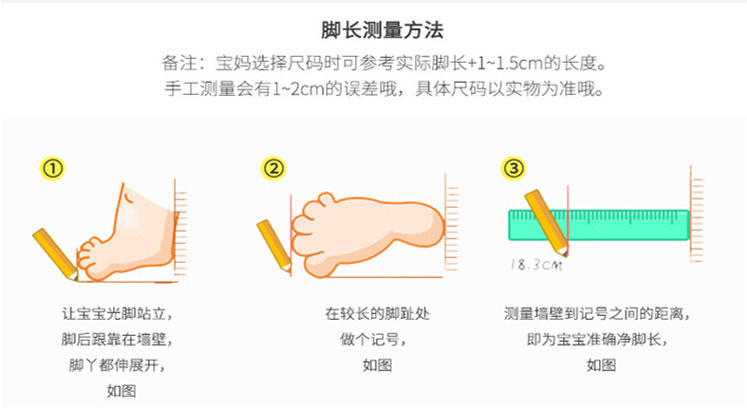 脚长测量方法

备注：宝妈选择尺码时可参考实际脚长+1~1.5cm的长度。
手工测量会有1~2cm的误差哦，具体尺码以实物为准哦。

①

让宝宝光脚站立，
脚后跟靠在墙壁，
脚丫都伸展开，
如图

②

在较长的脚趾处
做个记号，
如图

③

18.3cm

测量墙壁到记号之间的距离，
即为宝宝准确净脚长，
如图