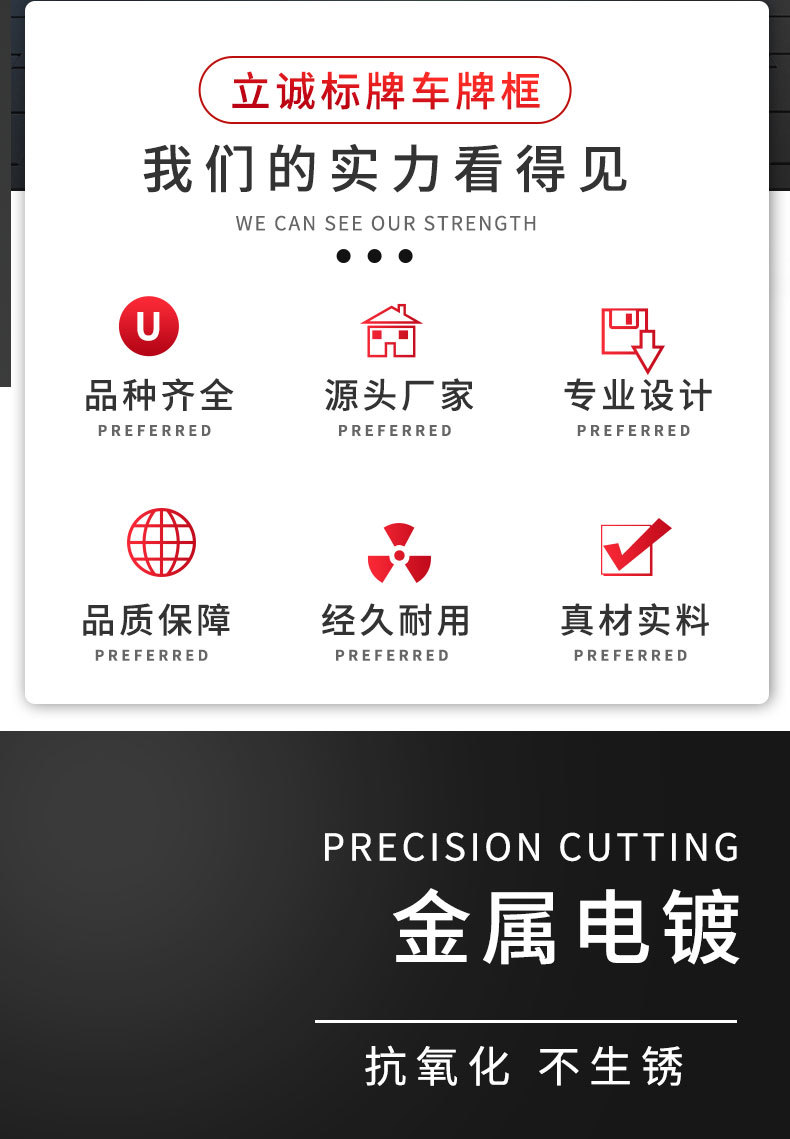 立诚标牌车牌框

我们的实力看得见

WE CAN SEE OUR STRENGTH

U

品种齐全
PREFERRED

源头厂家
PREFERRED

专业设计
PREFERRED

品质保障
PREFERRED

经久耐用
PREFERRED

真材实料
PREFERRED

PRECISION CUTTING

金属电镀

抗氧化 不生锈