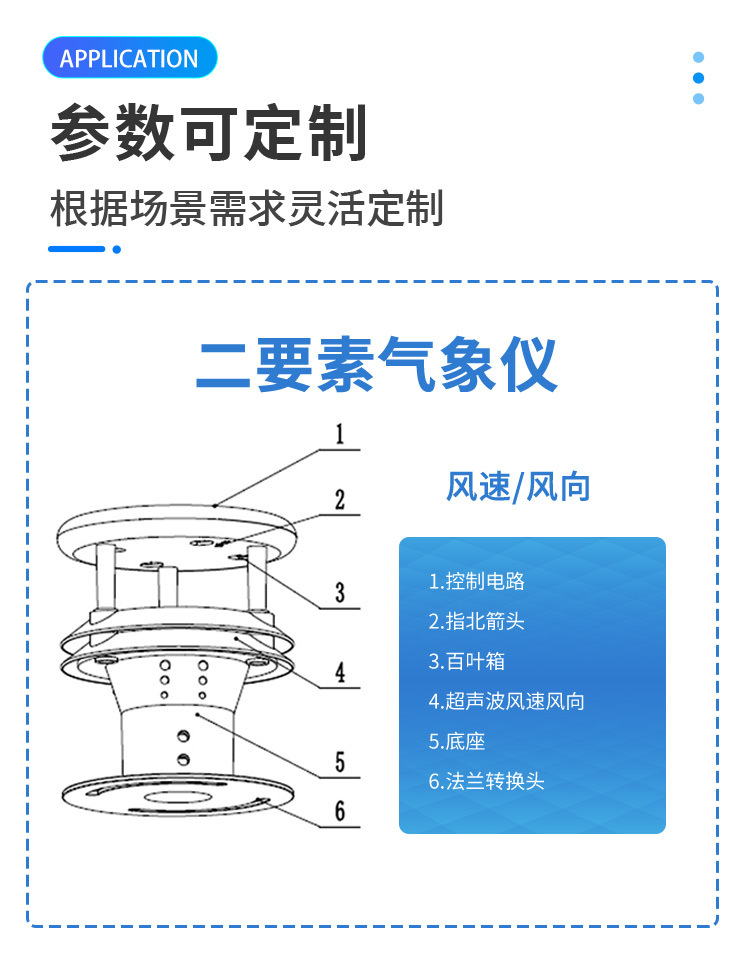 APPLICATION

参数可定制

根据场景需求灵活定制

二要素气象仪

1
2
3
4
5
6

风速/风向

1.控制电路
2.指北箭头
3.百叶箱
4.超声波风速风向
5.底座
6.法兰转换头