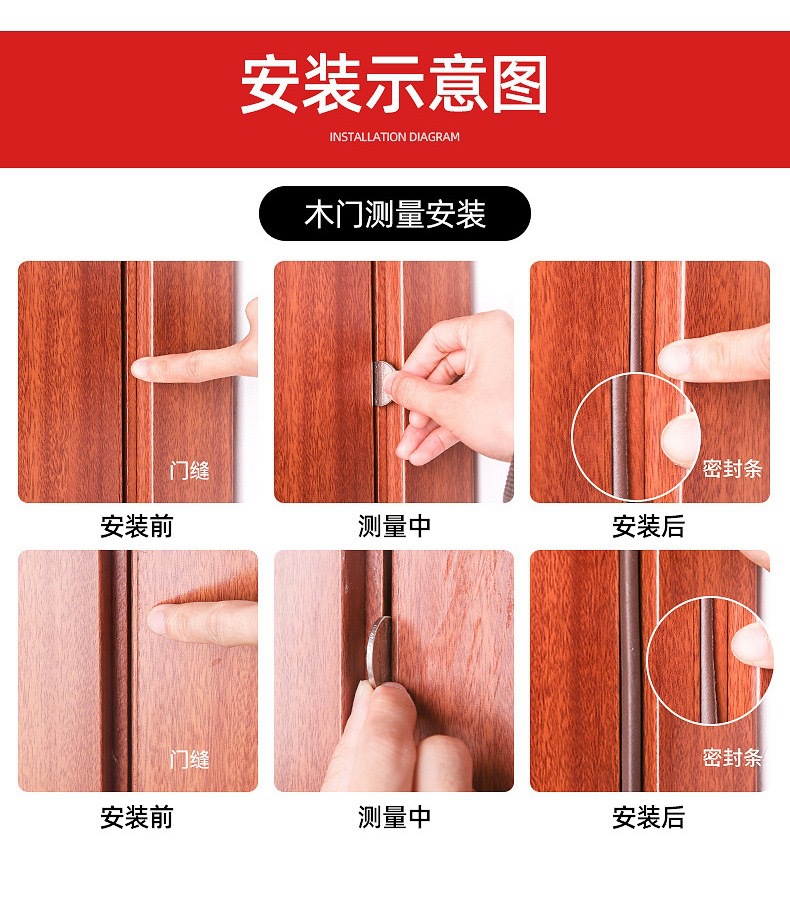 安装示意图
INSTALLATION DIAGRAM

木门测量安装

门缝
安装前

测量中

密封条
安装后

门缝
安装前

测量中

密封条
安装后