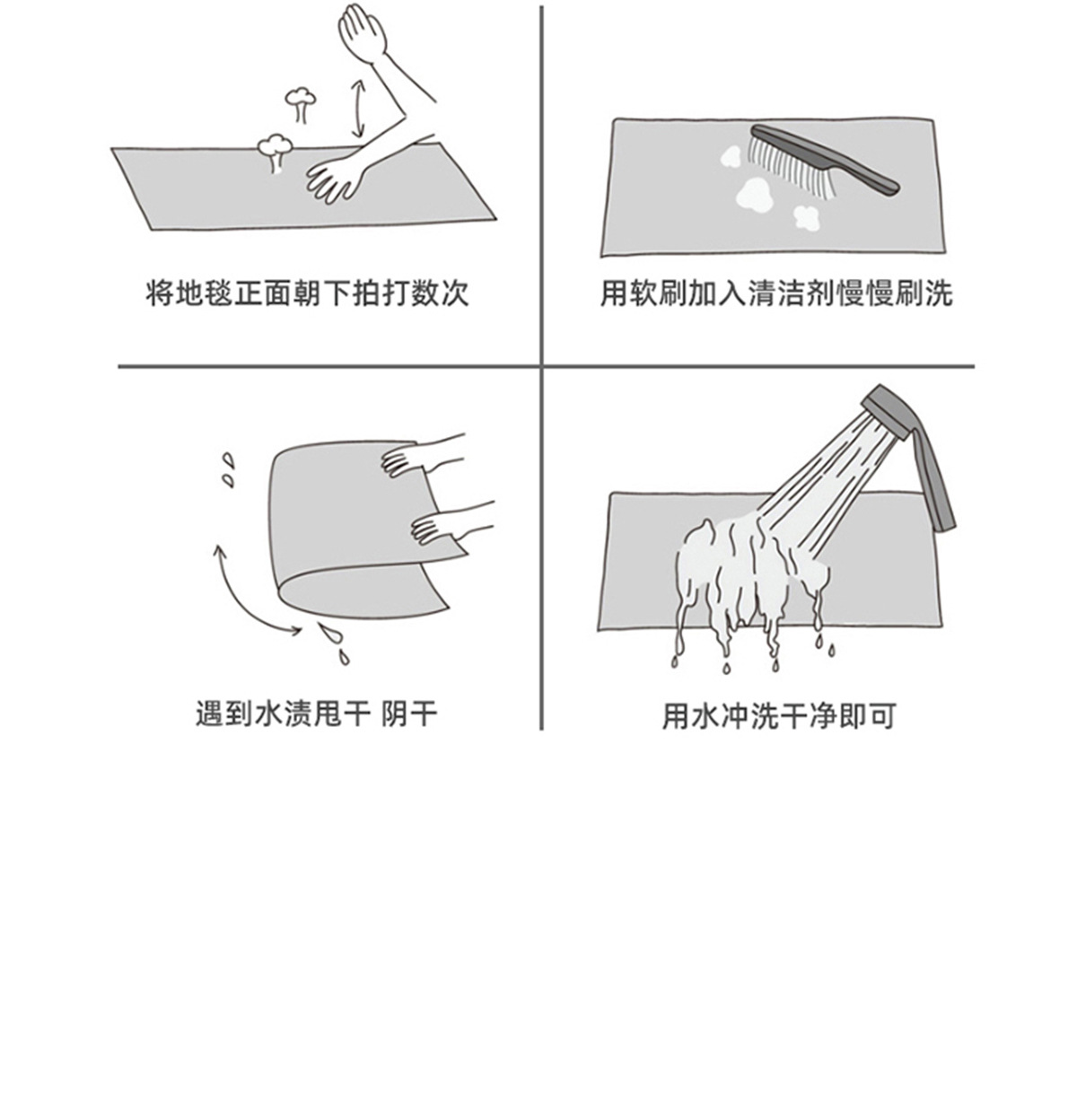 将地毯正面朝下拍打数次

用软刷加入清洁剂慢慢刷洗

遇到水渍甩干 阴干

用水冲洗干净即可