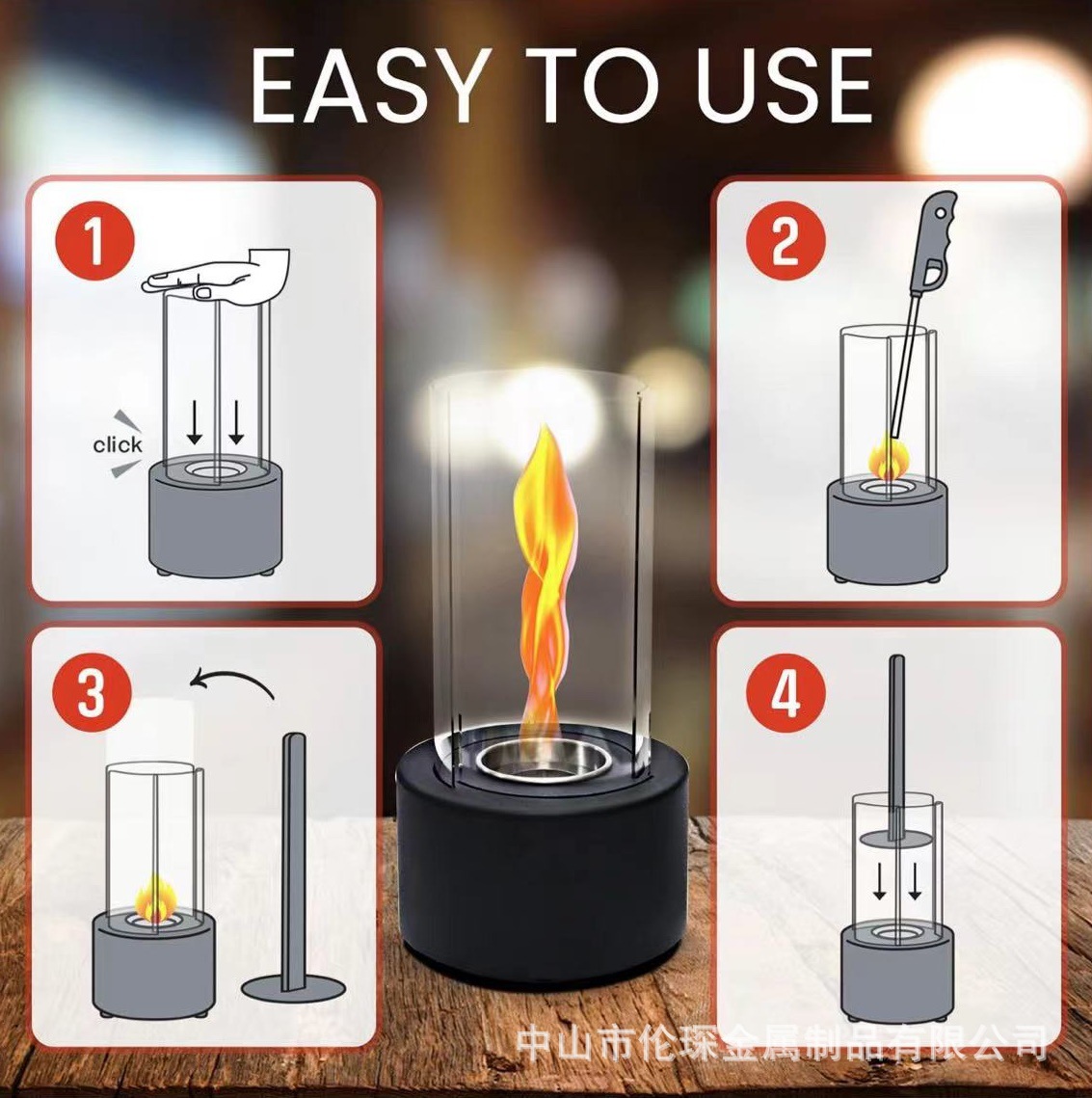 EASY TO USE

1

click

2

3

4

中山市伦琛金属制品有限公司