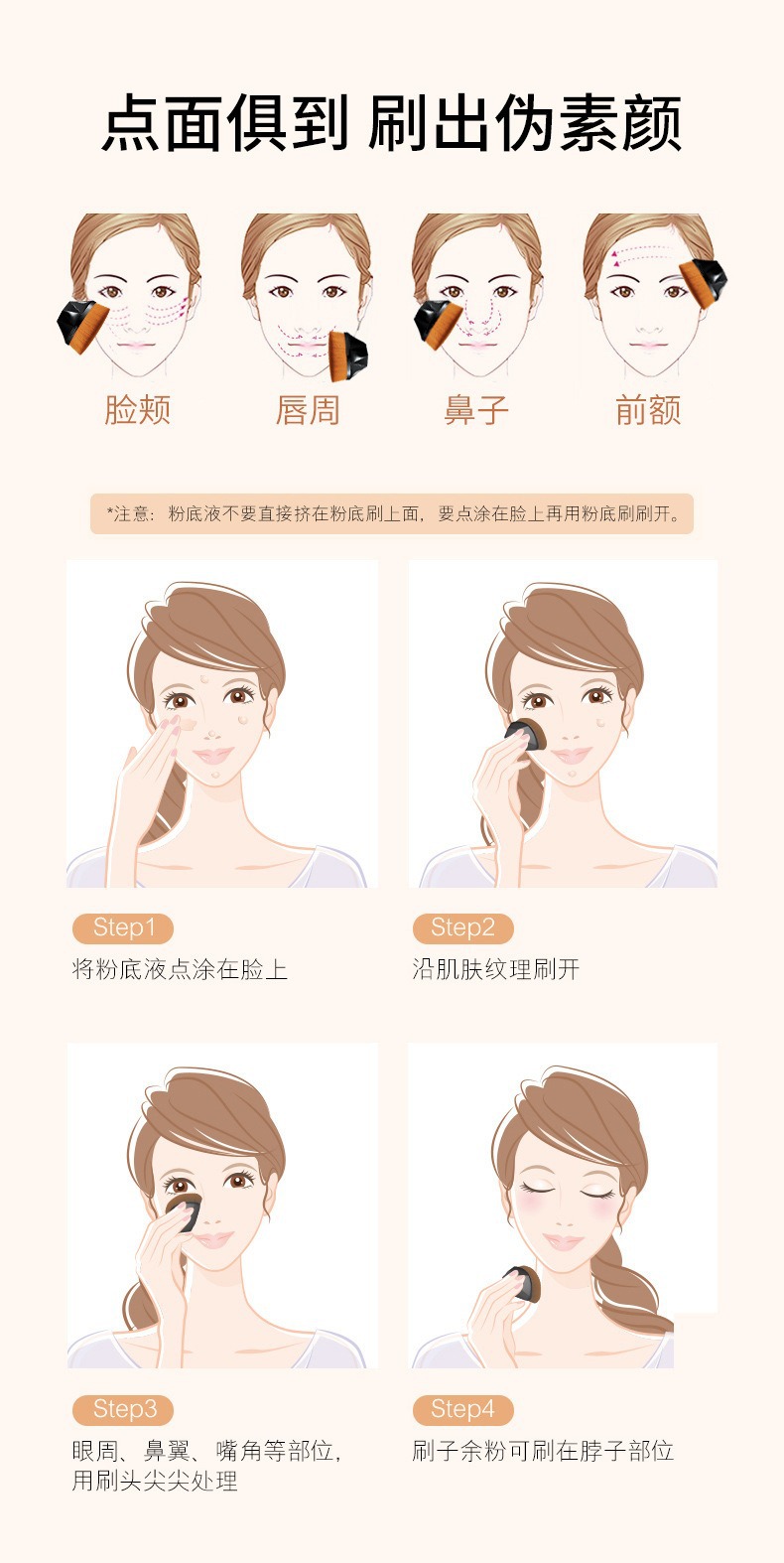 点面俱到 刷出伪素颜

脸颊

唇周

鼻子

前额

*注意：粉底液不要直接挤在粉底刷上面，要点涂在脸上再用粉底刷刷开。

Step1
将粉底液点涂在脸上

Step2
沿肌肤纹理刷开

Step3
眼周、鼻翼、嘴角等部位，用刷头尖尖处理

Step4
刷子余粉可刷在脖子部位