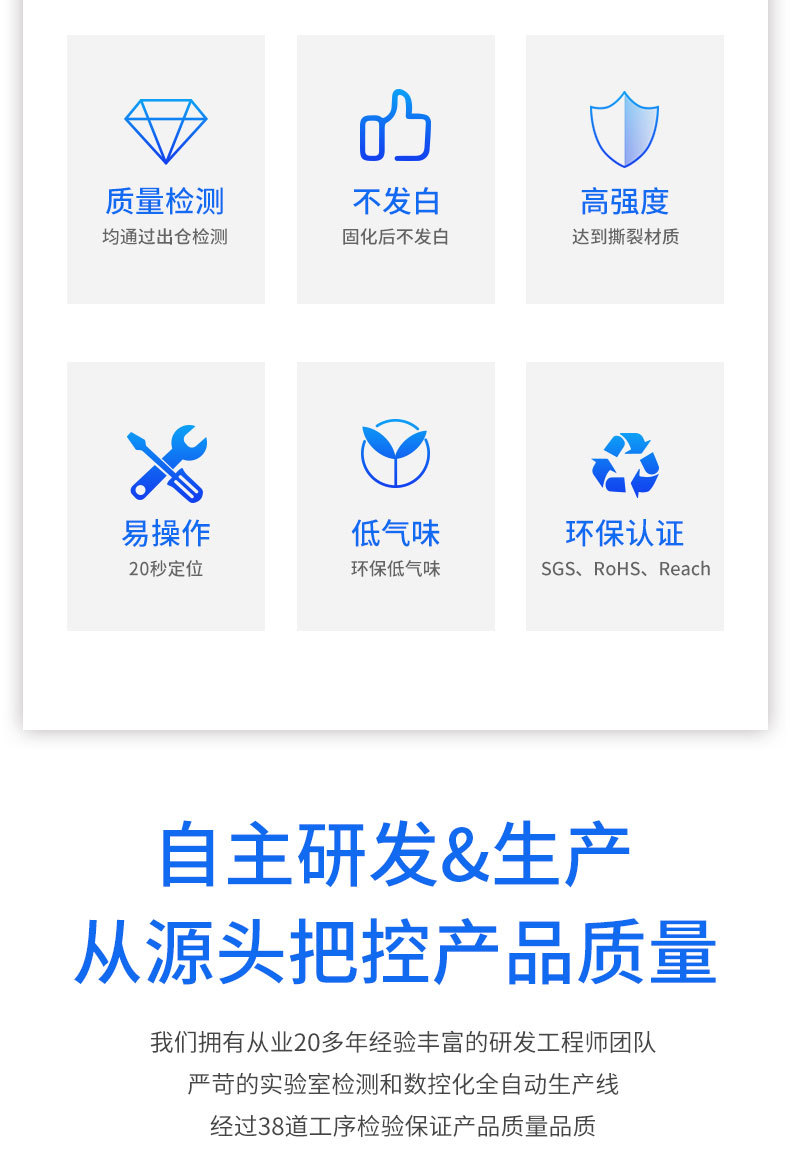 质量检测
均通过出仓检测

不发白
固化后不发白

高强度
达到撕裂材质

易操作
20秒定位

低气味
环保低气味

环保认证
SGS、RoHS、Reach

自主研发&生产
从源头把控产品质量

我们拥有从业20多年经验丰富的研发工程师团队
严苛的实验室检测和数控化全自动生产线
经过38道工序检验保证产品质量品质