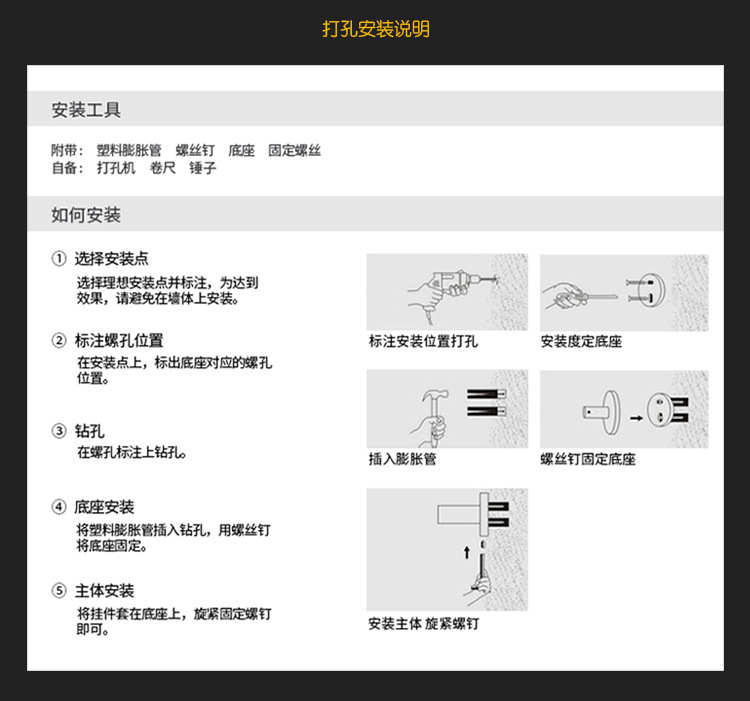 打孔安装说明

安装工具

附带： 塑料膨胀管 螺丝钉 底座 固定螺丝
自备： 打孔机 卷尺 锤子

如何安装

① 选择安装点
选择理想安装点并标注，为达到效果，请避免在墙体上安装。

② 标注螺孔位置
在安装点上，标出底座对应的螺孔位置。

③ 钻孔
在螺孔标注上钻孔。

④ 底座安装
将塑料膨胀管插入钻孔，用螺丝钉将底座固定。

⑤ 主体安装
将挂件套在底座上，旋紧固定螺钉即可。

标注安装位置打孔

安装度定底座

插入膨胀管

螺丝钉固定底座

安装主体 旋紧螺钉