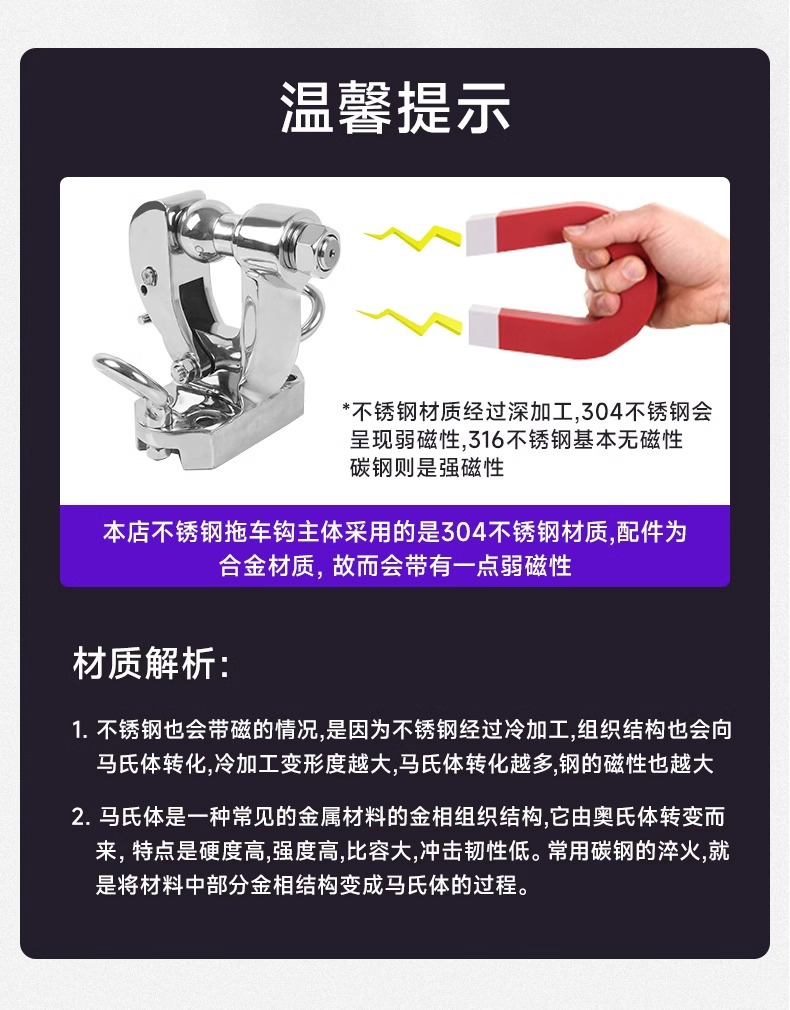 温馨提示

*不锈钢材质经过深加工,304不锈钢会呈现弱磁性,316不锈钢基本无磁性
碳钢则是强磁性

本店不锈钢拖车钩主体采用的是304不锈钢材质,配件为合金材质, 故而会带有一点弱磁性

材质解析:

1. 不锈钢也会带磁的情况,是因为不锈钢经过冷加工,组织结构也会向马氏体转化,冷加工变形度越大,马氏体转化越多,钢的磁性也越大

2. 马氏体是一种常见的金属材料的金相组织结构,它由奥氏体转变而来, 特点是硬度高,强度高,比容大,冲击韧性低。常用碳钢的淬火,就是将材料中部分金相结构变成马氏体的过程。