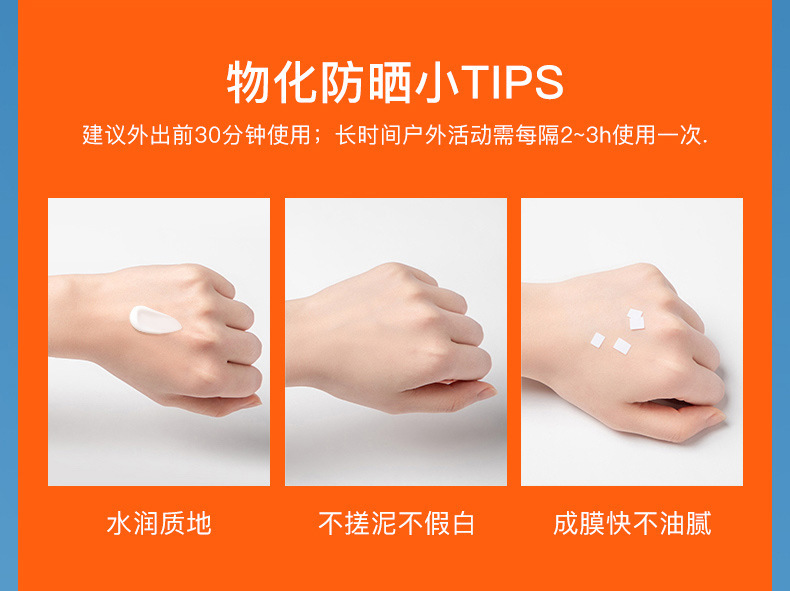 物化防晒小TIPS

建议外出前30分钟使用；长时间户外活动需每隔2~3h使用一次.

水润质地

不搓泥不假白

成膜快不油腻