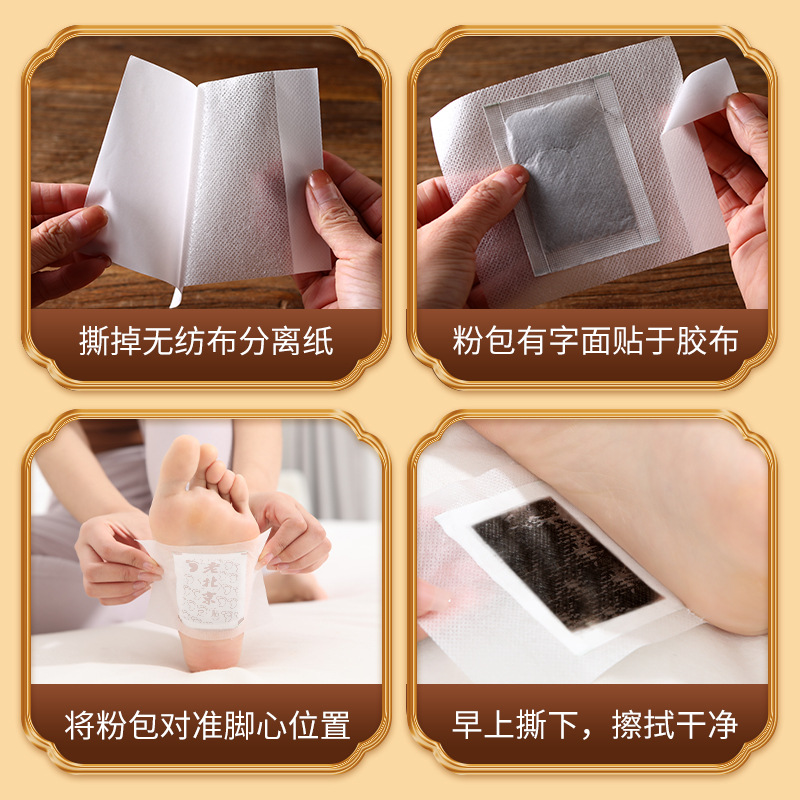 撕掉无纺布分离纸

粉包有字面贴于胶布

老北京

将粉包对准脚心位置

早上撕下，擦拭干净