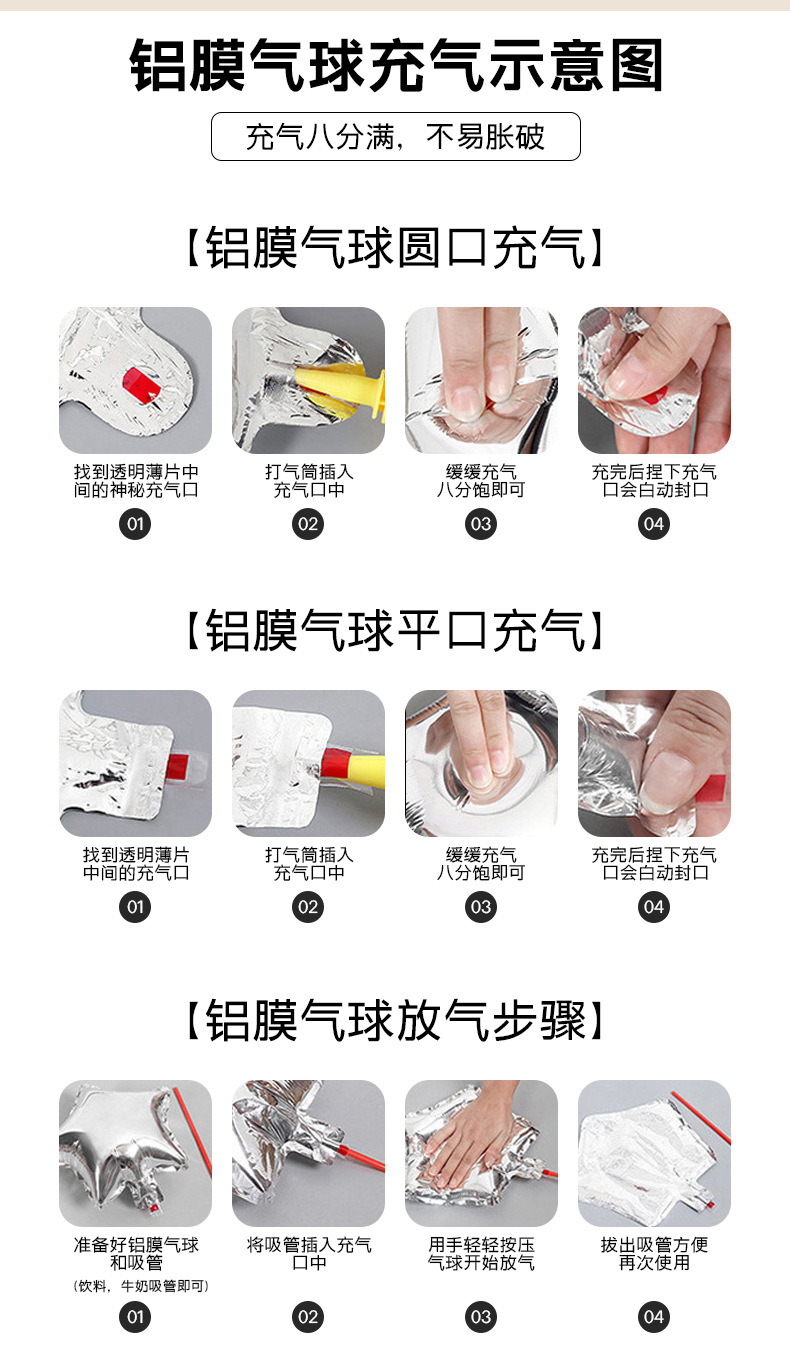 铝膜气球充气示意图

充气八分满，不易胀破

【铝膜气球圆口充气】

找到透明薄片中间的神秘充气口

01

打气筒插入充气口中

02

缓缓充气八分饱即可

03

充完后捏下充气口会自动封口

04

【铝膜气球平口充气】

找到透明薄片中间的充气口

01

打气筒插入充气口中

02

缓缓充气八分饱即可

03

充完后捏下充气口会自动封口

04

【铝膜气球放气步骤】

准备好铝膜气球和吸管

（饮料，牛奶吸管即可）

01

将吸管插入充气口中

02

用手轻轻按压气球开始放气

03

拔出吸管方便再次使用

04