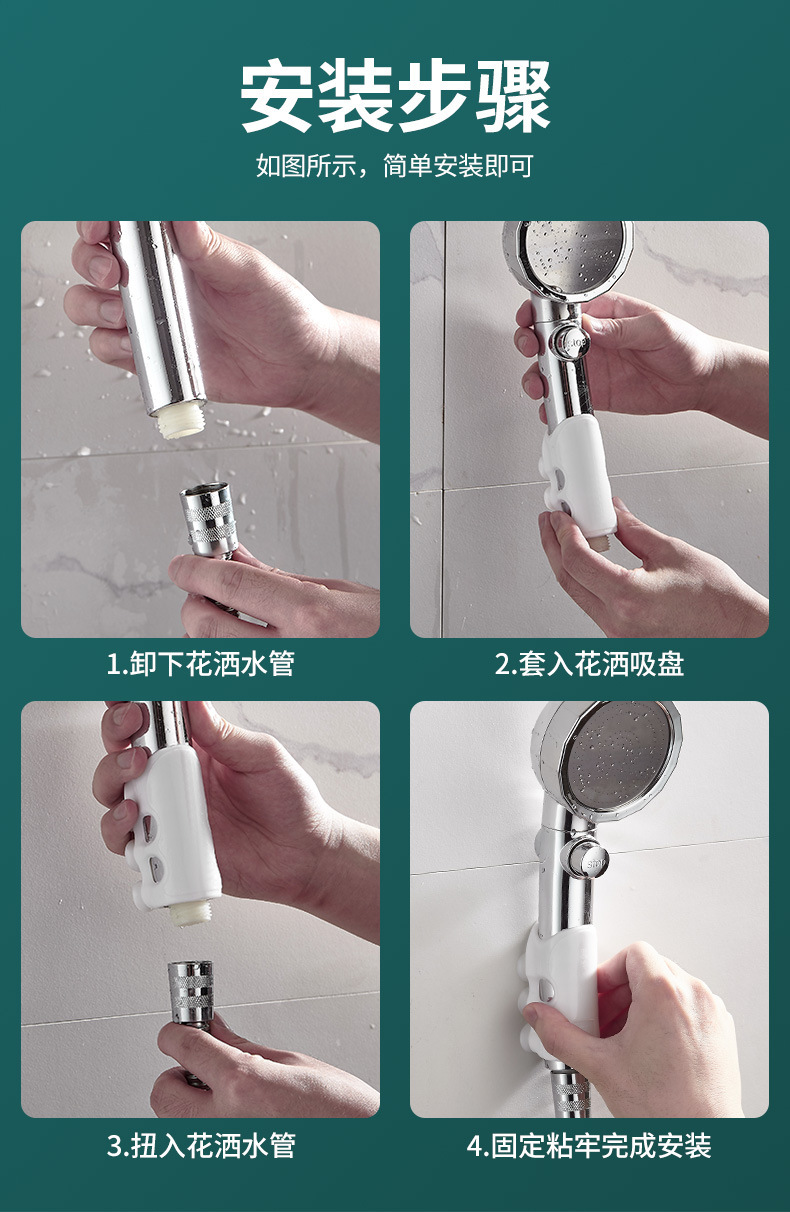 安装步骤

如图所示，简单安装即可

1.卸下花洒水管

2.套入花洒吸盘

3.扭入花洒水管

4.固定粘牢完成安装