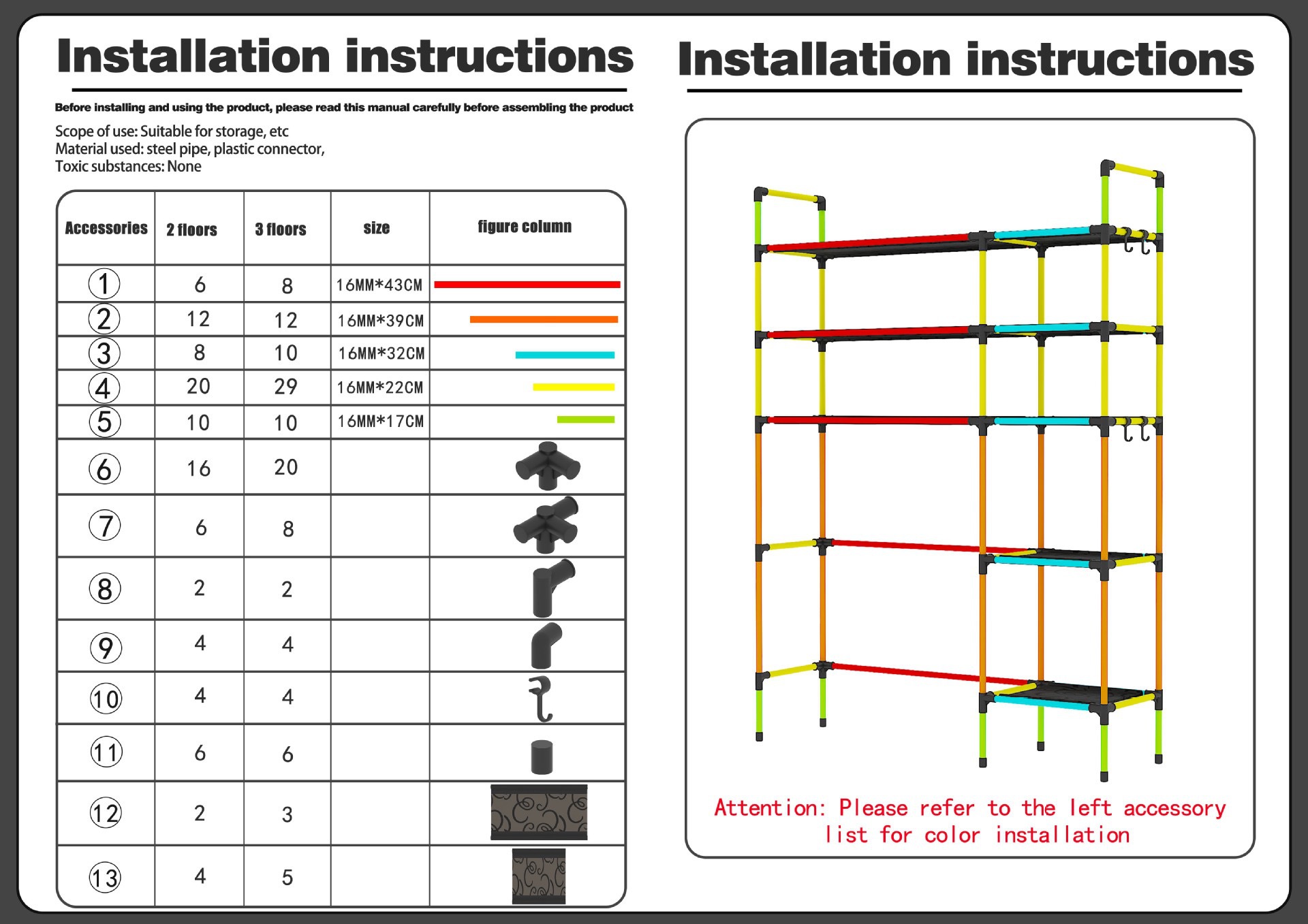 Installation instructions

Before installing and using the product, please read this manual carefully before assembling the product

Scope of use: Suitable for storage, etc
Material used: steel pipe, plastic connector,
Toxic substances: None

| Accessories | 2 floors | 3 floors | size | figure column |
|---|---|---|---|---|
| ① | 6 | 8 | 16MM*43CM | |
| ② | 12 | 12 | 16MM*39CM | |
| ③ | 8 | 10 | 16MM*32CM | |
| ④ | 20 | 29 | 16MM*22CM | |
| ⑤ | 10 | 10 | 16MM*17CM | |
| ⑥ | 16 | 20 | | |
| ⑦ | 6 | 8 | | |
| ⑧ | 2 | 2 | | |
| ⑨ | 4 | 4 | | |
| ⑩ | 4 | 4 | | |
| ⑪ | 6 | 6 | | |
| ⑫ | 2 | 3 | | |
| ⑬ | 4 | 5 | | |

Installation instructions

Attention: Please refer to the left accessory list for color installation