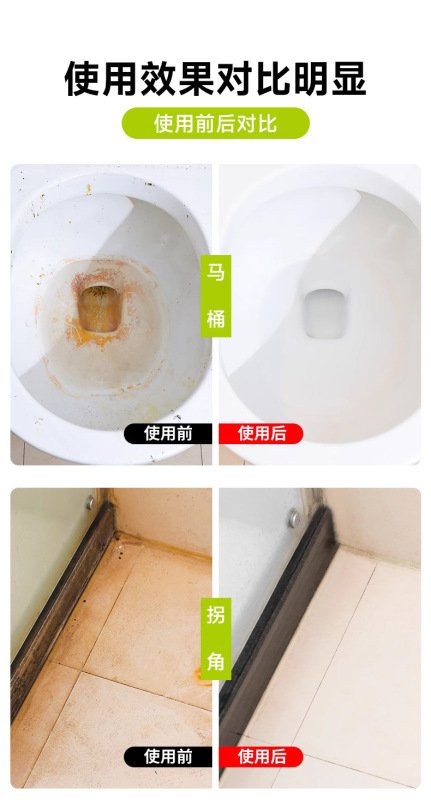 使用效果对比明显

使用前后对比

马桶

使用前

使用后

拐角

使用前

使用后