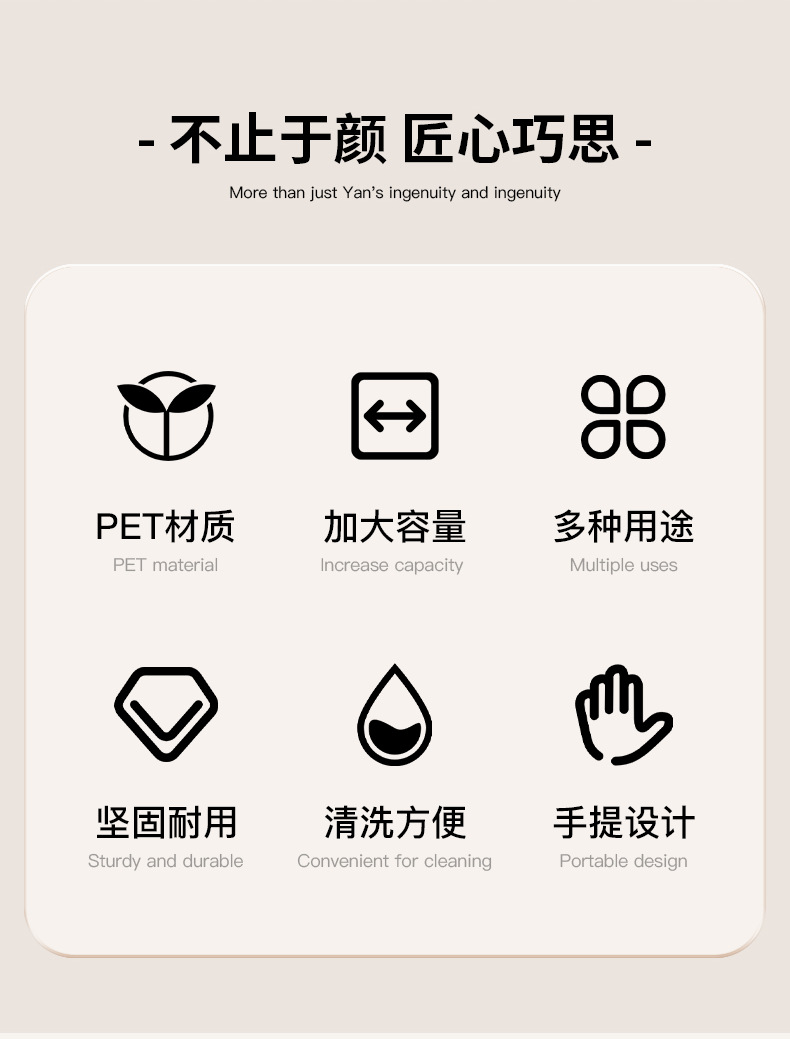 - 不止于颜 匠心巧思 -

More than just Yan's ingenuity and ingenuity

PET材质
PET material

加大容量
Increase capacity

多种用途
Multiple uses

坚固耐用
Sturdy and durable

清洗方便
Convenient for cleaning

手提设计
Portable design