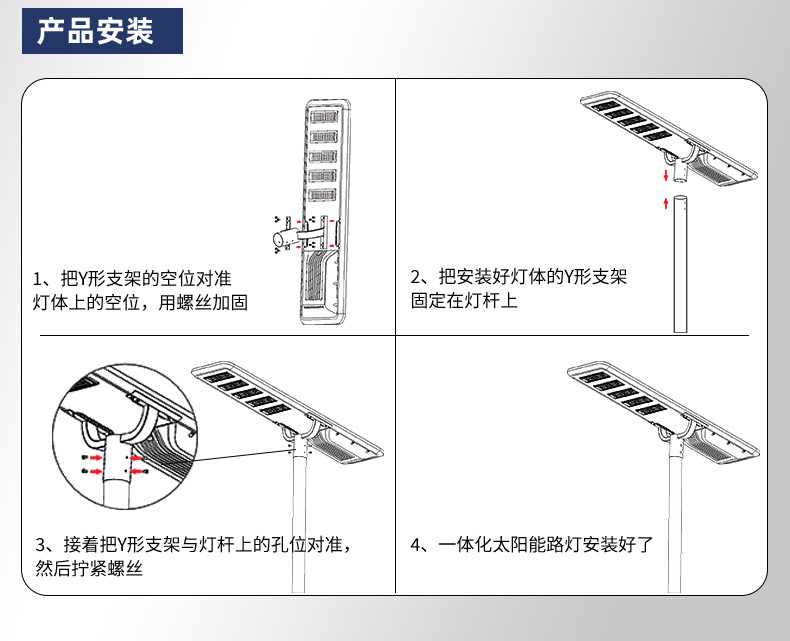 产品安装

1、把Y形支架的空位对准灯体上的空位，用螺丝加固

2、把安装好灯体的Y形支架固定在灯杆上

3、接着把Y形支架与灯杆上的孔位对准，然后拧紧螺丝

4、一体化太阳能路灯安装好了