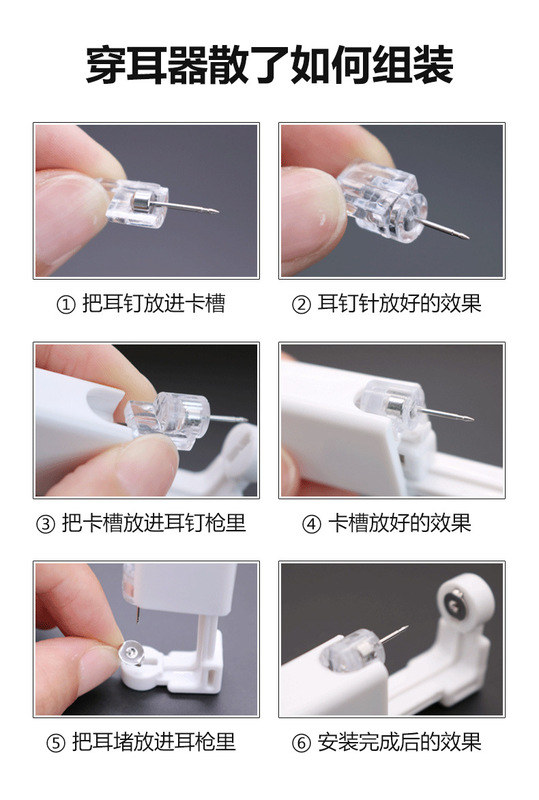 穿耳器散了如何组装

① 把耳钉放进卡槽

② 耳钉针放好的效果

③ 把卡槽放进耳钉枪里

④ 卡槽放好的效果

⑤ 把耳堵放进耳枪里

⑥ 安装完成后的效果