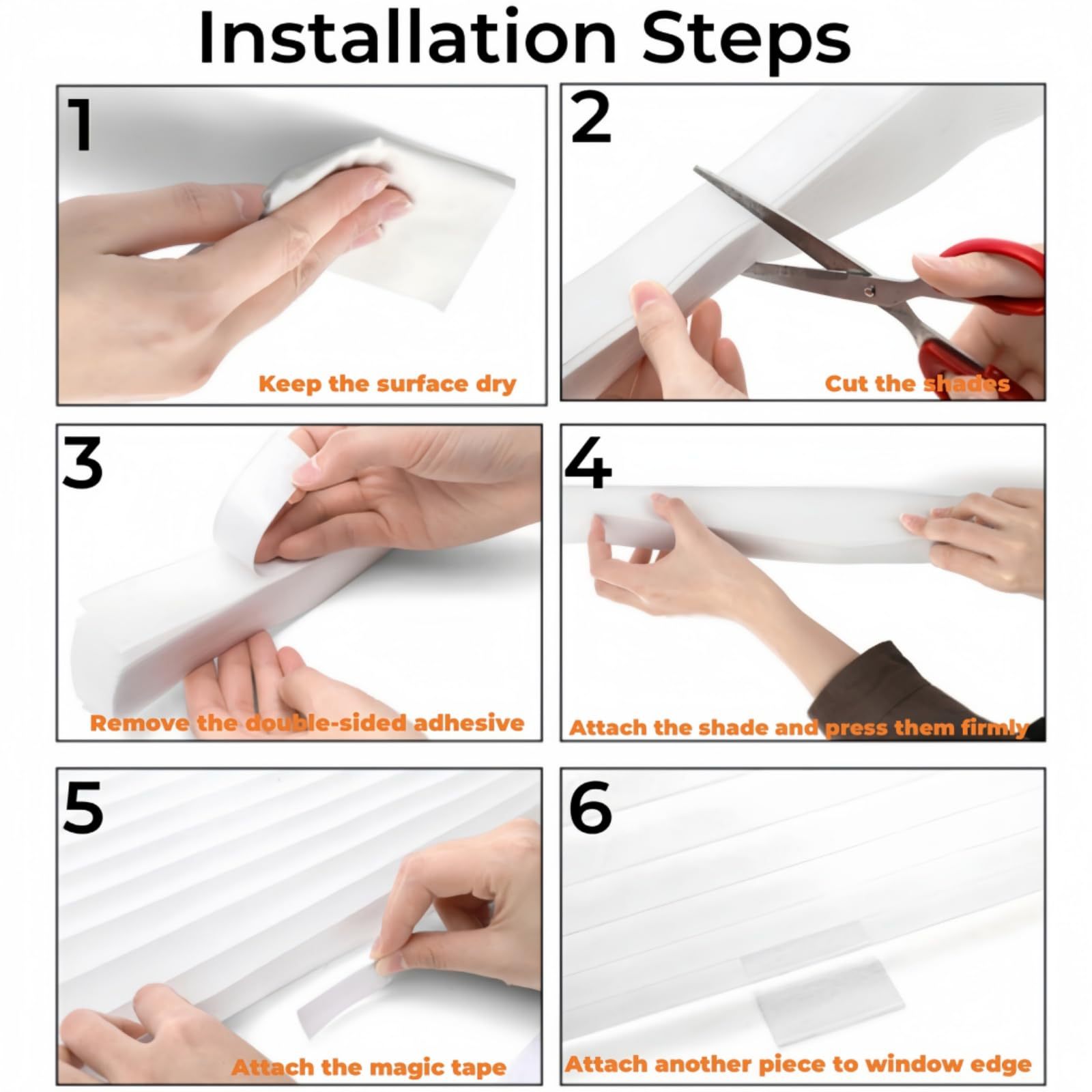 Installation Steps

1
Keep the surface dry

2
Cut the shades

3
Remove the double-sided adhesive

4
Attach the shade and press them firmly

5
Attach the magic tape

6
Attach another piece to window edge