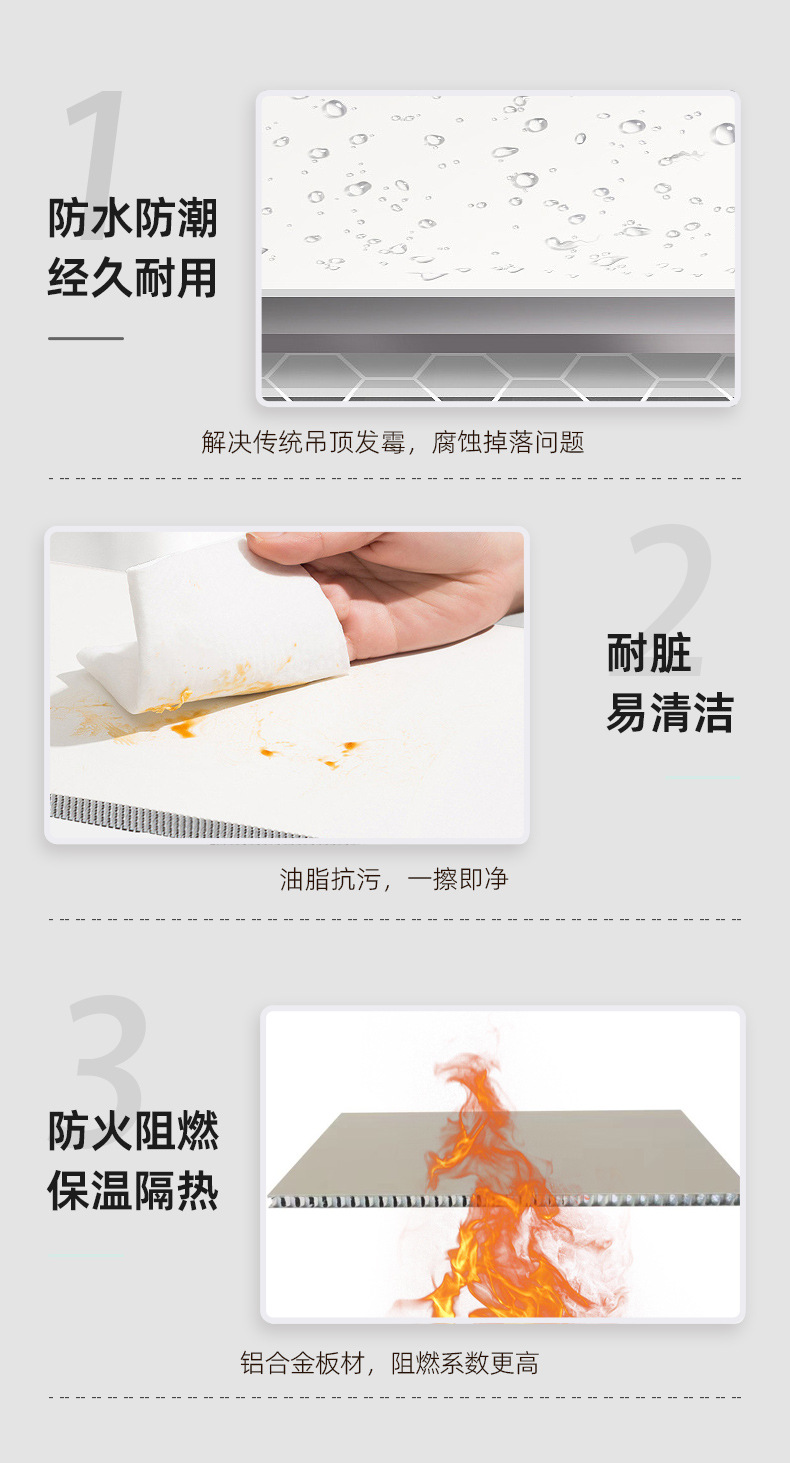 1

防水防潮
经久耐用

解决传统吊顶发霉，腐蚀掉落问题

2

耐脏
易清洁

油脂抗污，一擦即净

3

防火阻燃
保温隔热

铝合金板材，阻燃系数更高