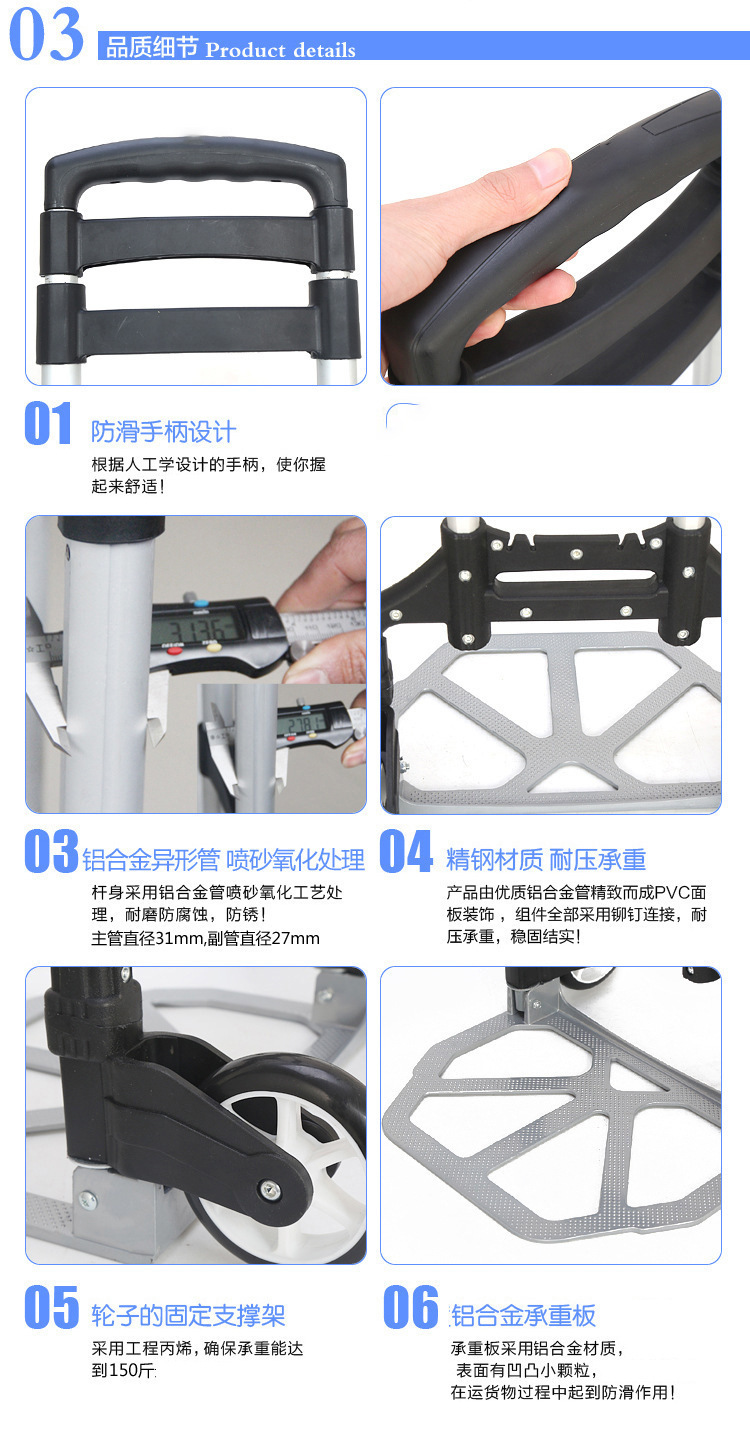 03 品质细节 Product details

01 防滑手柄设计

根据人工学设计的手柄，使你握起来舒适！

31.26

27.81

03 铝合金异形管 喷砂氧化处理

杆身采用铝合金管喷砂氧化工艺处理，耐磨防腐蚀，防锈！
主管直径31mm,副管直径27mm

04 精钢材质 耐压承重

产品由优质铝合金管精致而成PVC面板装饰，组件全部采用铆钉连接，耐压承重，稳固结实！

05 轮子的固定支撑架

采用工程丙烯，确保承重能达到150斤

06 铝合金承重板

承重板采用铝合金材质，
表面有凹凸小颗粒，
在运货物过程中起到防滑作用！