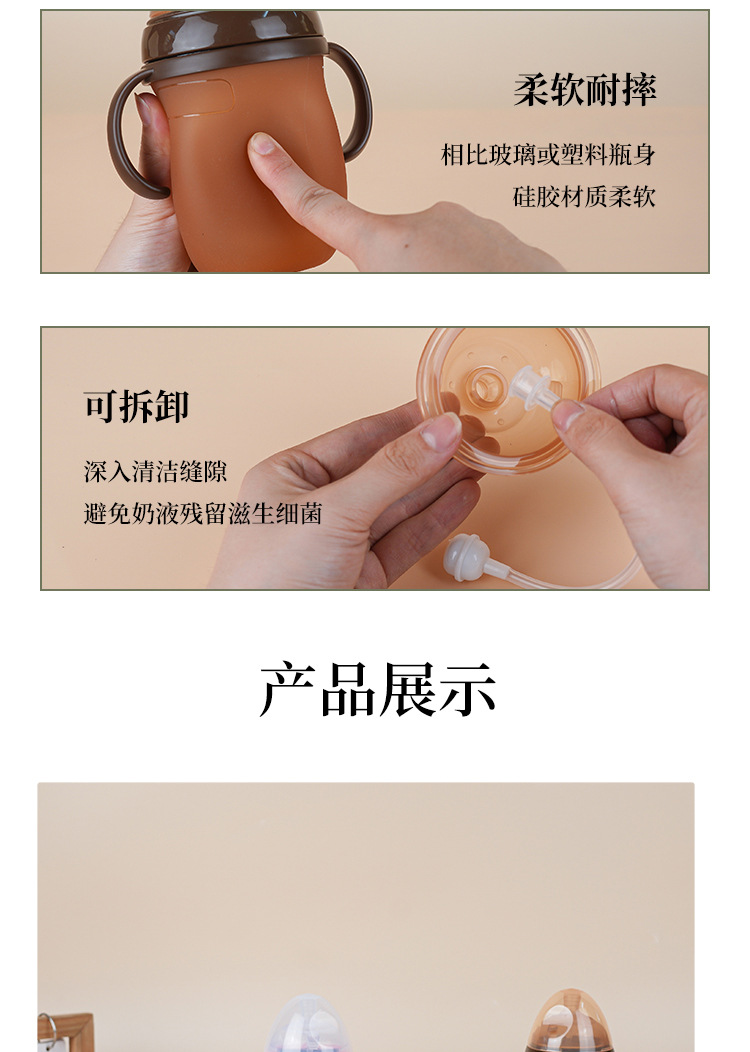 柔软耐摔

相比玻璃或塑料瓶身
硅胶材质柔软

可拆卸

深入清洁缝隙
避免奶液残留滋生细菌

产品展示