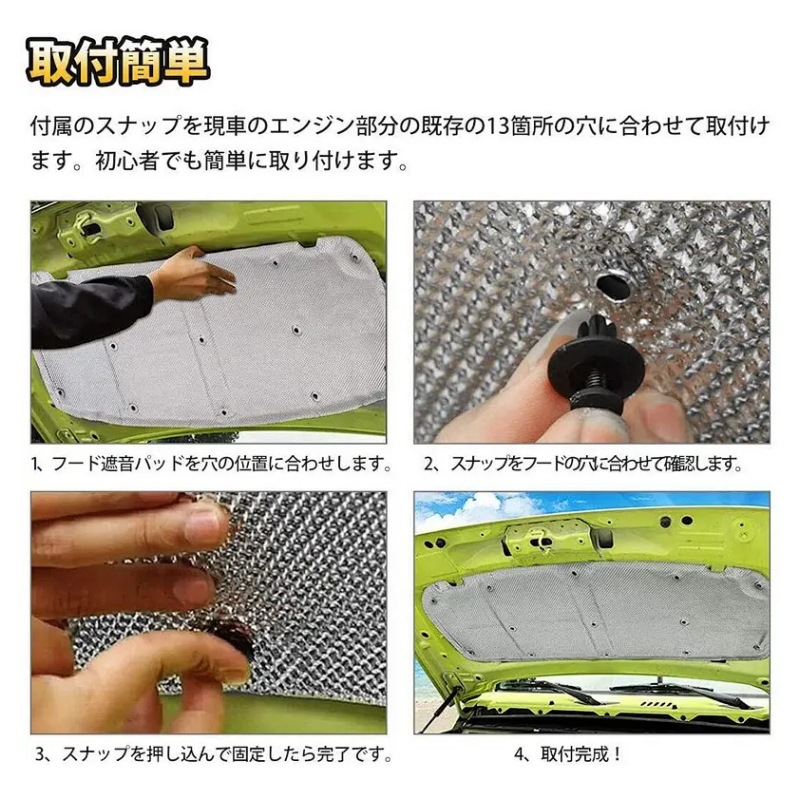 取付簡単

付属のスナップを現車のエンジン部分の既存の13箇所の穴に合わせて取付けます。初心者でも簡単に取り付けます。

1、フード遮音パッドを穴の位置に合わせします。

2、スナップをフードの穴に合わせて確認します。

3、スナップを押し込んで固定したら完了です。

4、取付完成！