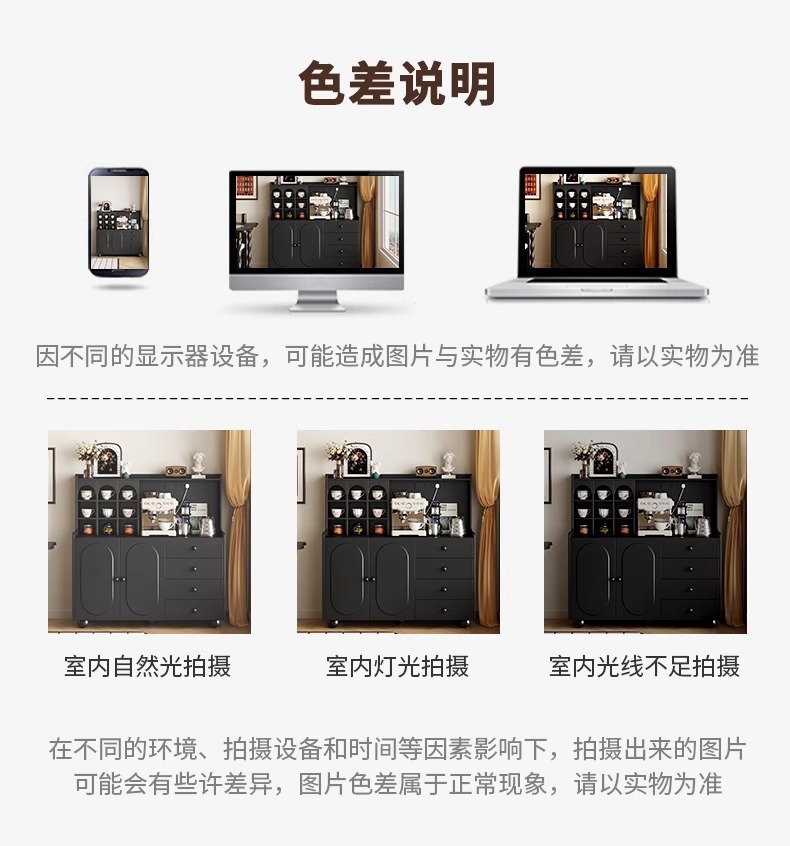 色差说明

因不同的显示器设备，可能造成图片与实物有色差，请以实物为准

室内自然光拍摄

室内灯光拍摄

室内光线不足拍摄

在不同的环境、拍摄设备和时间等因素影响下，拍摄出来的图片可能会有些许差异，图片色差属于正常现象，请以实物为准