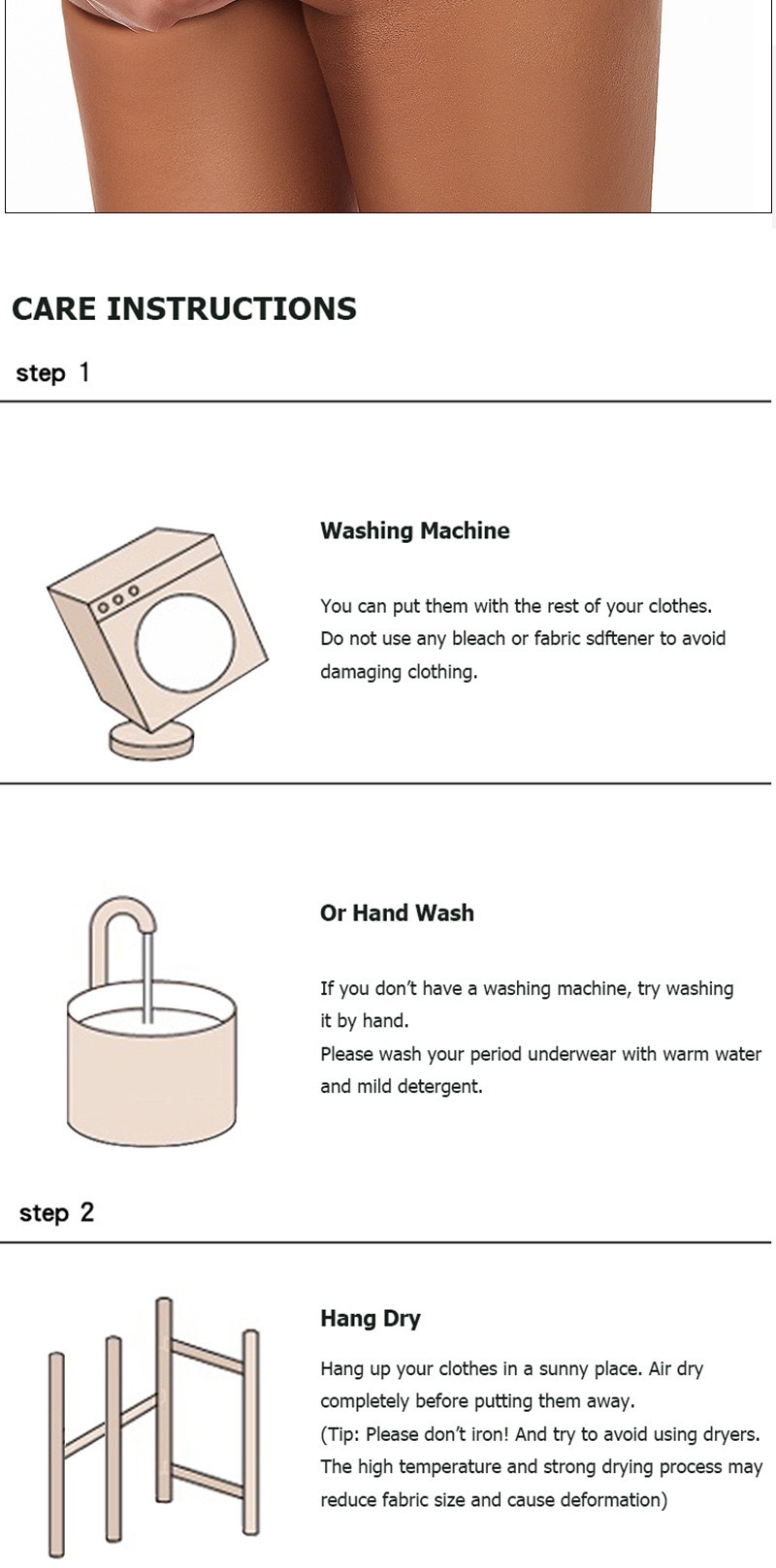 CARE INSTRUCTIONS

step 1

Washing Machine

You can put them with the rest of your clothes. Do not use any bleach or fabric sdftener to avoid damaging clothing.

Or Hand Wash

If you don't have a washing machine, try washing it by hand.
Please wash your period underwear with warm water and mild detergent.

step 2

Hang Dry

Hang up your clothes in a sunny place. Air dry completely before putting them away.
(Tip: Please don't iron! And try to avoid using dryers. The high temperature and strong drying process may reduce fabric size and cause deformation)