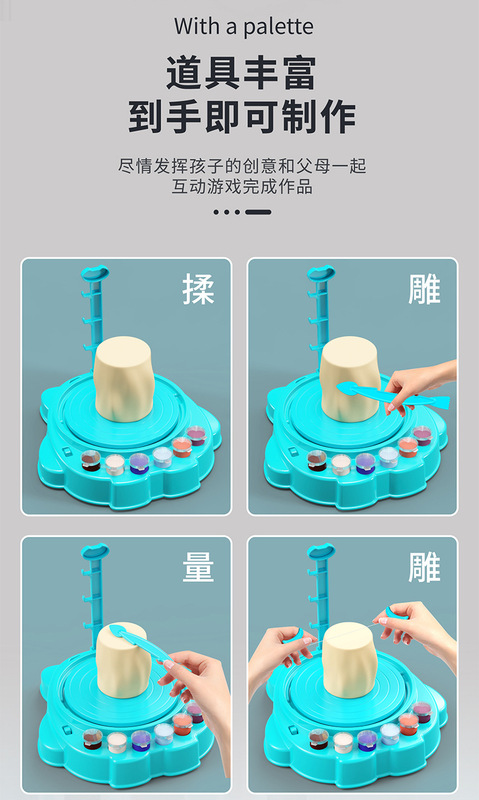 With a palette

道具丰富
到手即可制作

尽情发挥孩子的创意和父母一起
互动游戏完成作品

揉

雕

量

雕