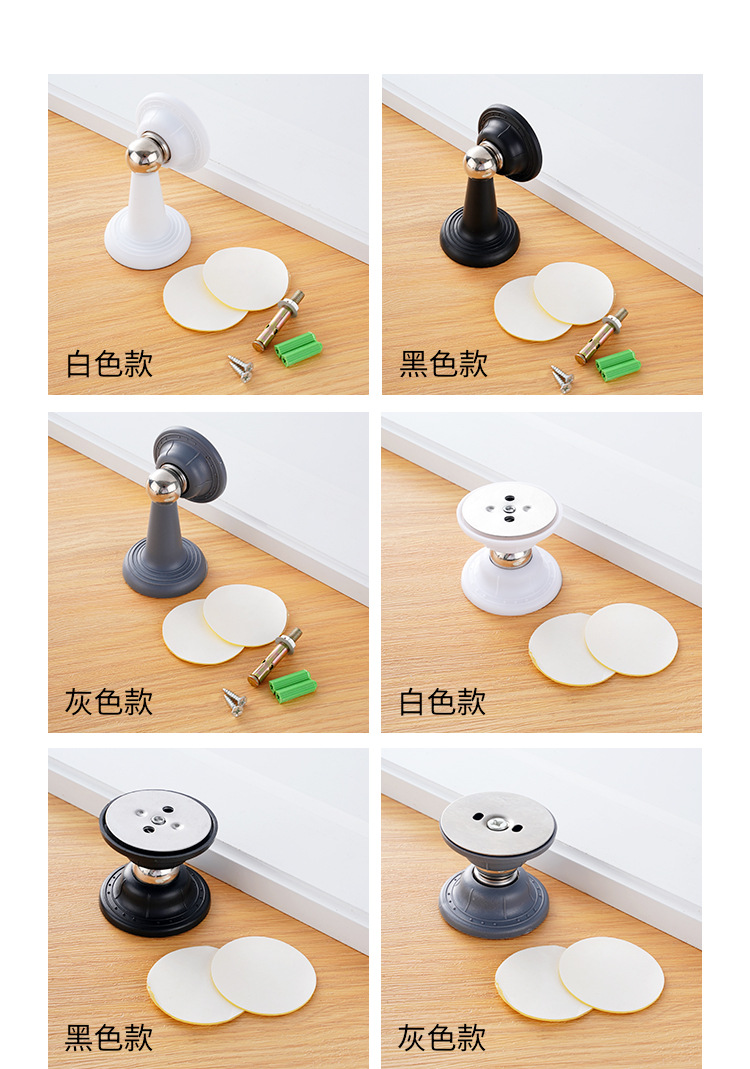 白色款

黑色款

灰色款

白色款

黑色款

灰色款