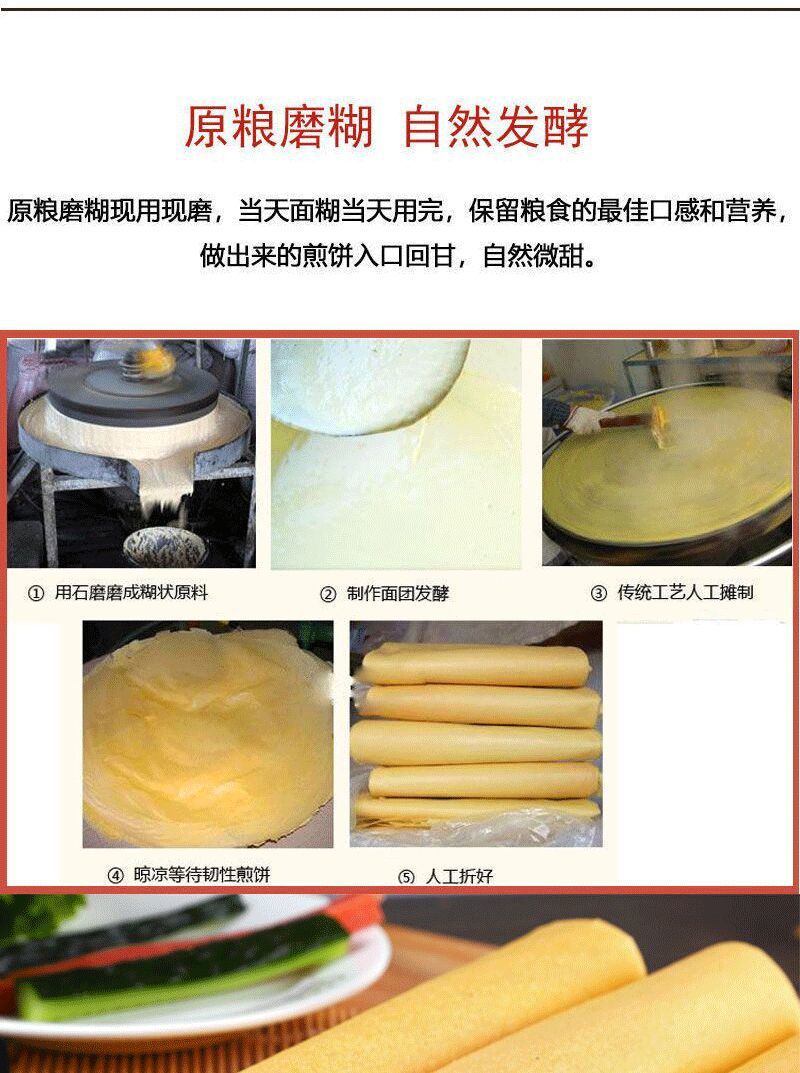 原粮磨糊 自然发酵

原粮磨糊现用现磨，当天面糊当天用完，保留粮食的最佳口感和营养，做出来的煎饼入口回甘，自然微甜。

① 用石磨磨成糊状原料

② 制作面团发酵

③ 传统工艺人工摊制

④ 晾凉等待韧性煎饼

⑤ 人工折好