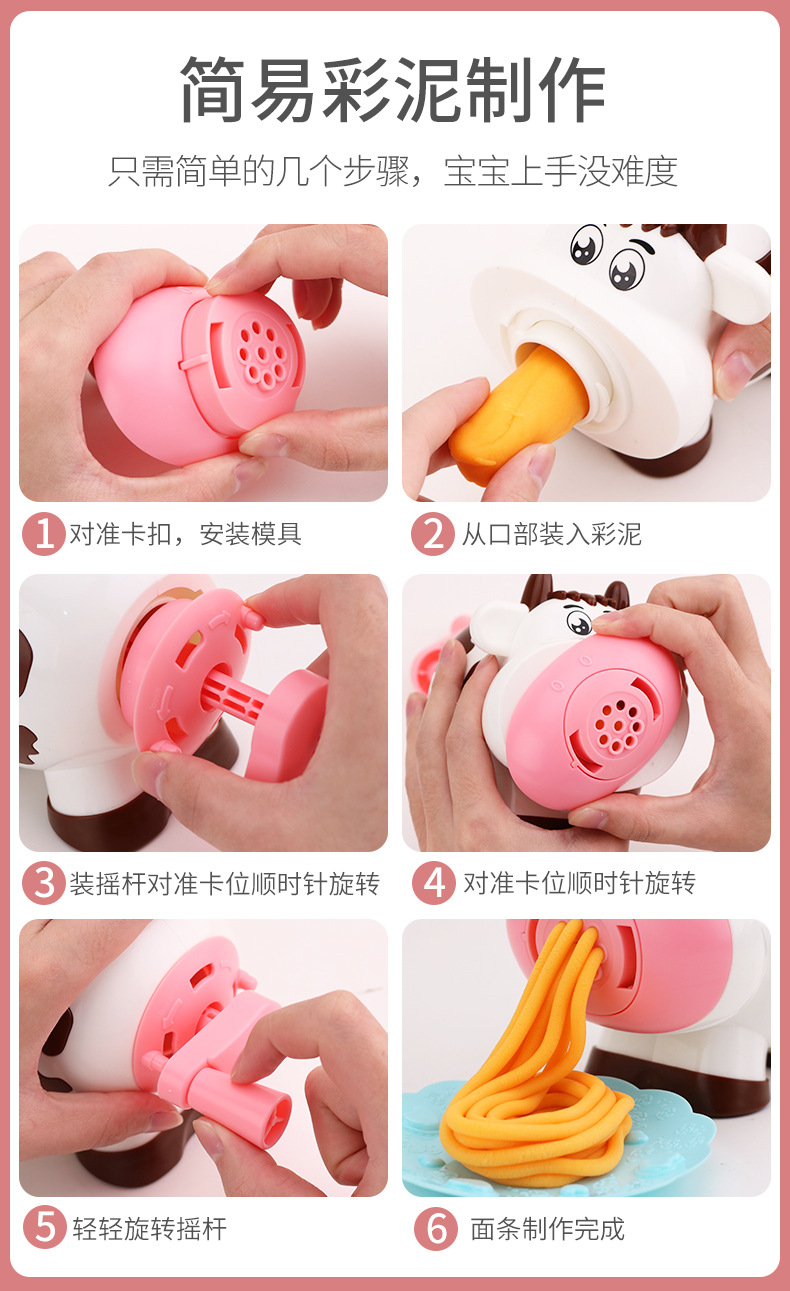 简易彩泥制作

只需简单的几个步骤，宝宝上手没难度

1 对准卡扣，安装模具

2 从口部装入彩泥

3 装摇杆对准卡位顺时针旋转

4 对准卡位顺时针旋转

5 轻轻旋转摇杆

6 面条制作完成