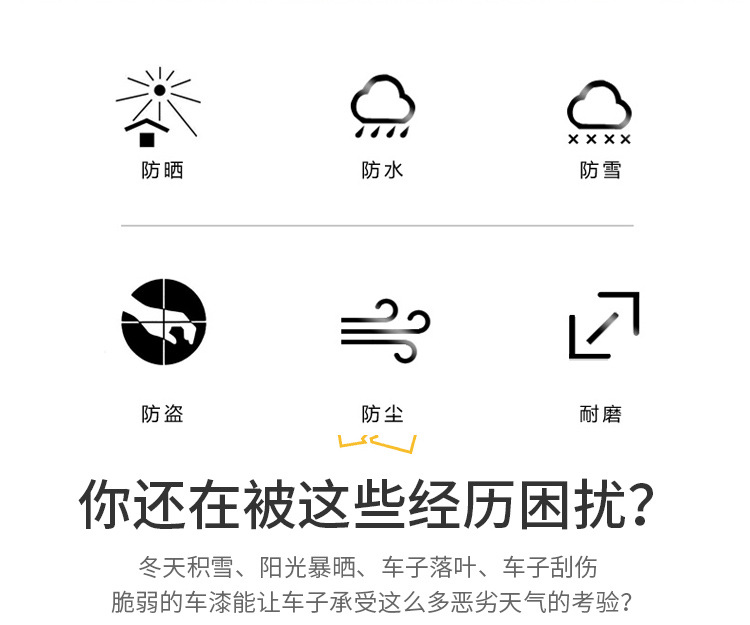 防晒

防水

防雪

防盗

防尘

耐磨

你还在被这些经历困扰？

冬天积雪、阳光暴晒、车子落叶、车子刮伤

脆弱的车漆能让车子承受这么多恶劣天气的考验？