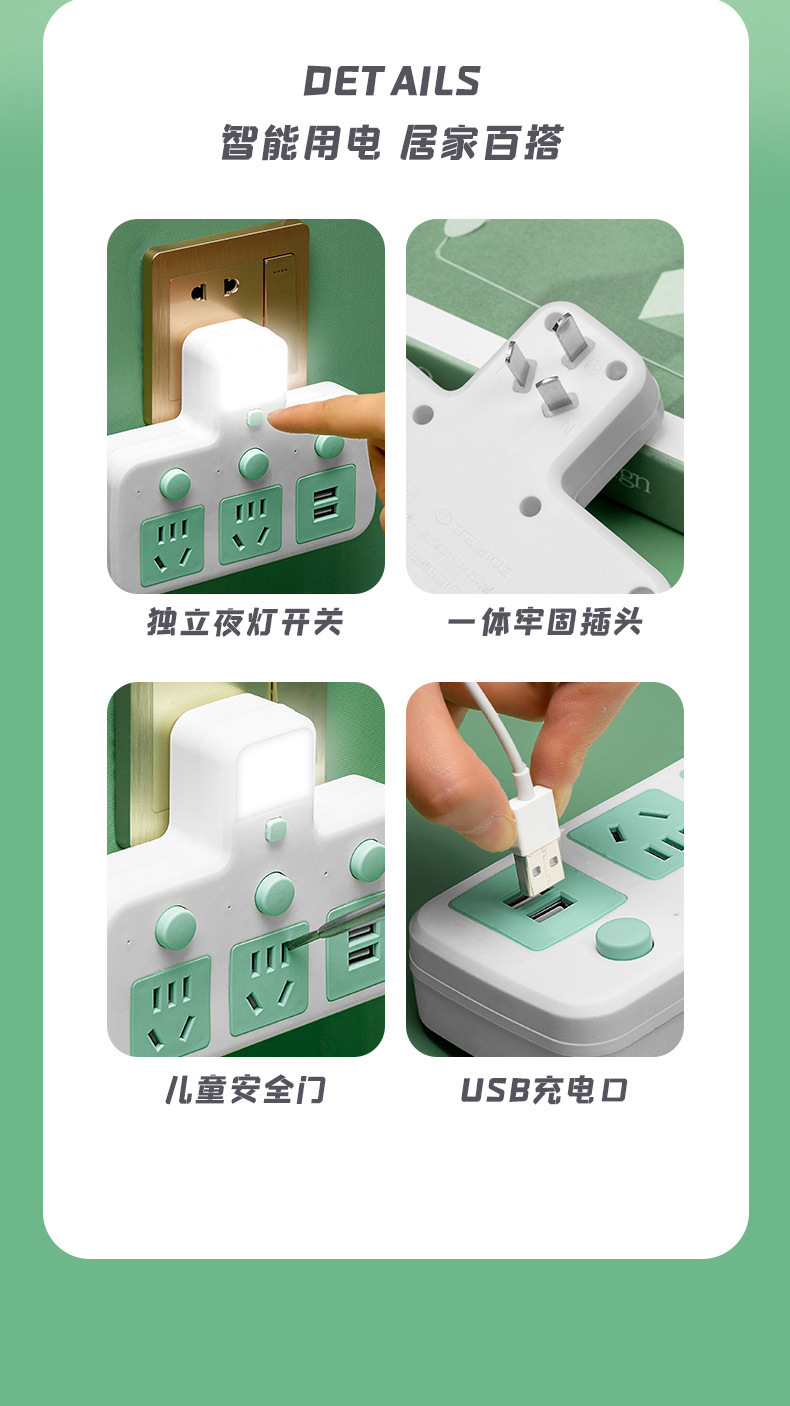 DETAILS
智能用电 居家百搭

独立夜灯开关

一体牢固插头

儿童安全门

USB充电口