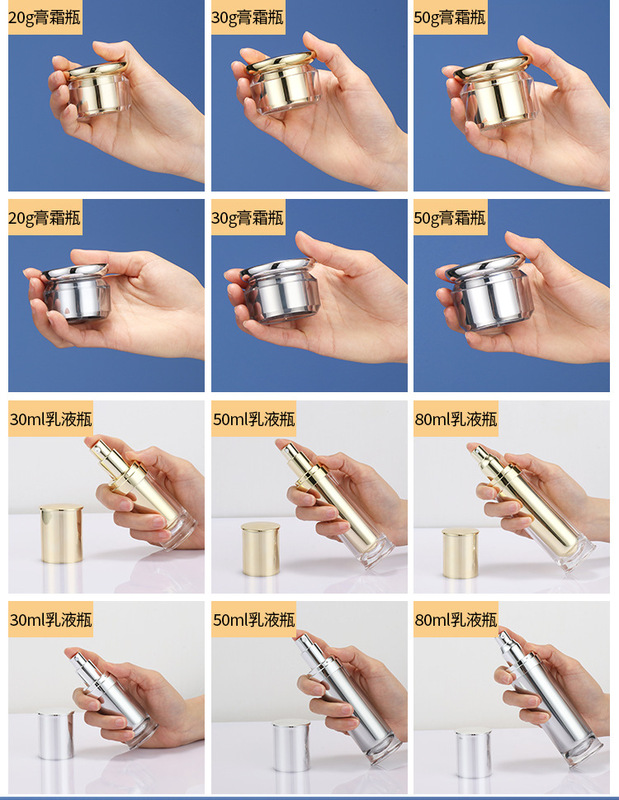 20g膏霜瓶

30g膏霜瓶

50g膏霜瓶

20g膏霜瓶

30g膏霜瓶

50g膏霜瓶

30ml乳液瓶

50ml乳液瓶

80ml乳液瓶

30ml乳液瓶

50ml乳液瓶

80ml乳液瓶