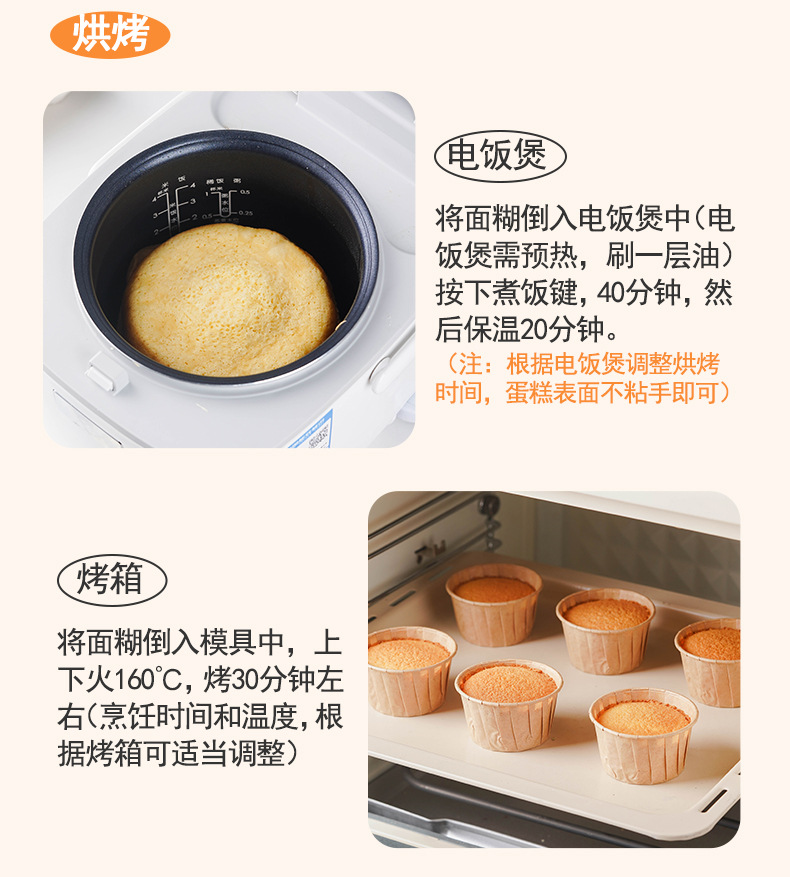 烘烤

电饭煲

将面糊倒入电饭煲中（电饭煲需预热，刷一层油）按下煮饭键，40分钟，然后保温20分钟。

（注：根据电饭煲调整烘烤时间，蛋糕表面不粘手即可）

烤箱

将面糊倒入模具中，上下火160℃，烤30分钟左右（烹饪时间和温度，根据烤箱可适当调整）