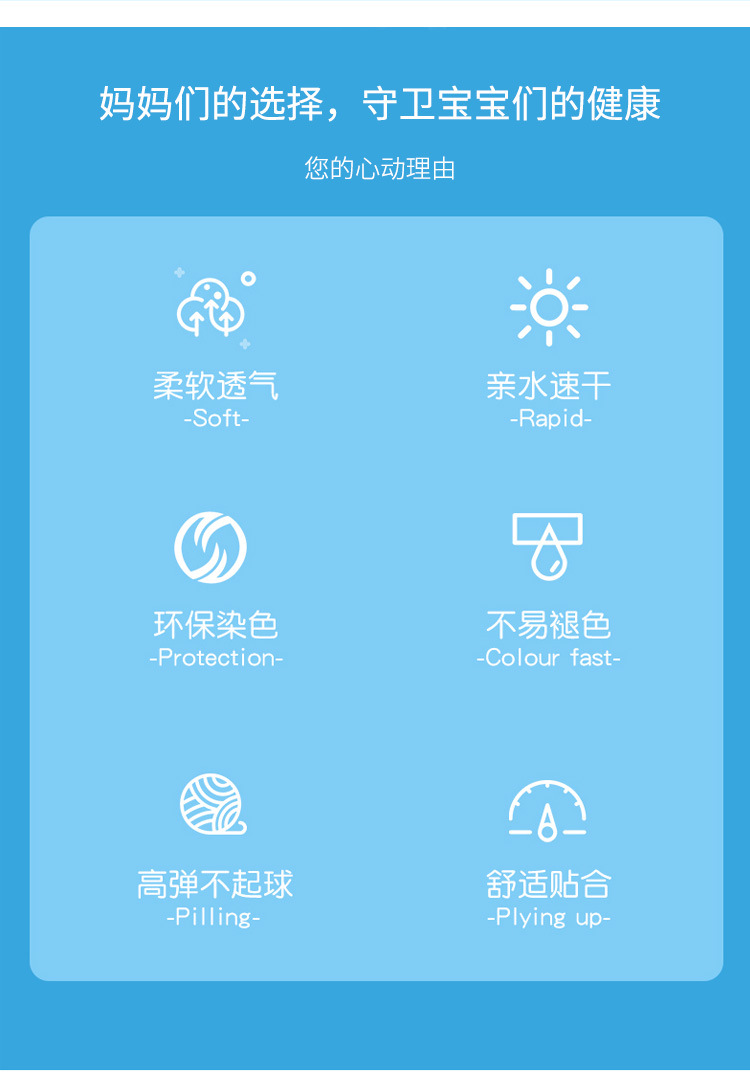 妈妈们的选择，守卫宝宝们的健康

您的心动理由

柔软透气
-Soft-

亲水速干
-Rapid-

环保染色
-Protection-

不易褪色
-Colour fast-

高弹不起球
-Pilling-

舒适贴合
-Plying up-