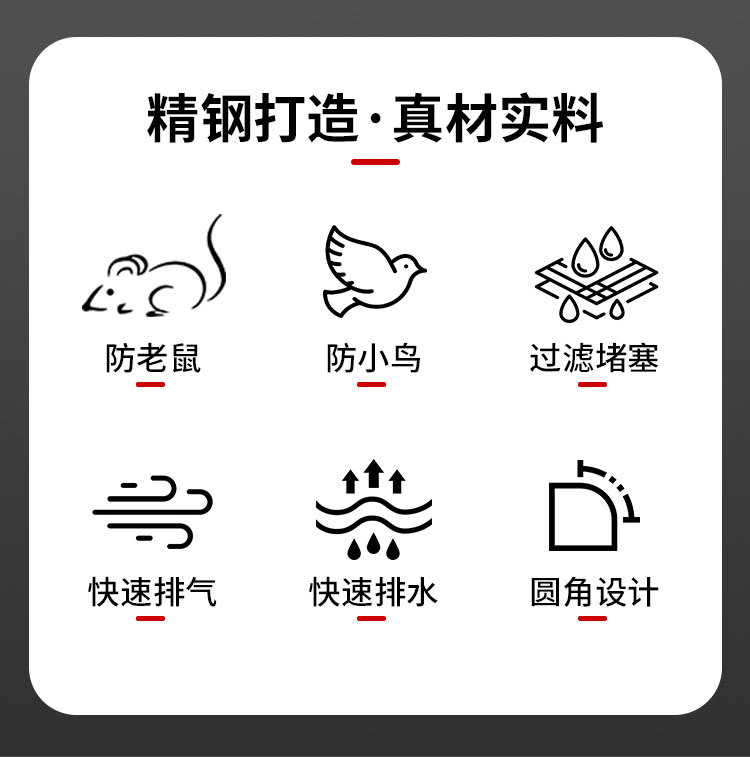 精钢打造·真材实料

防老鼠

防小鸟

过滤堵塞

快速排气

快速排水

圆角设计