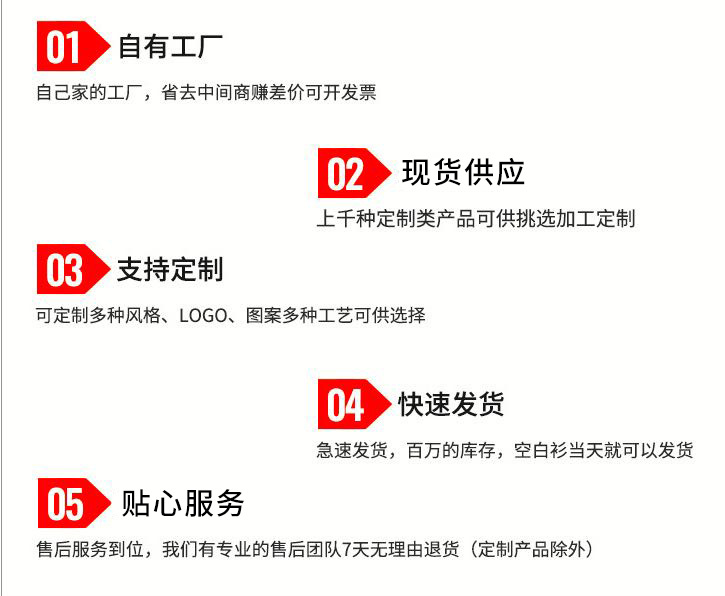 01 自有工厂

自己家的工厂，省去中间商赚差价可开发票

02 现货供应

上千种定制类产品可供挑选加工定制

03 支持定制

可定制多种风格、LOGO、图案多种工艺可供选择

04 快速发货

急速发货，百万的库存，空白衫当天就可以发货

05 贴心服务

售后服务到位，我们有专业的售后团队7天无理由退货（定制产品除外）