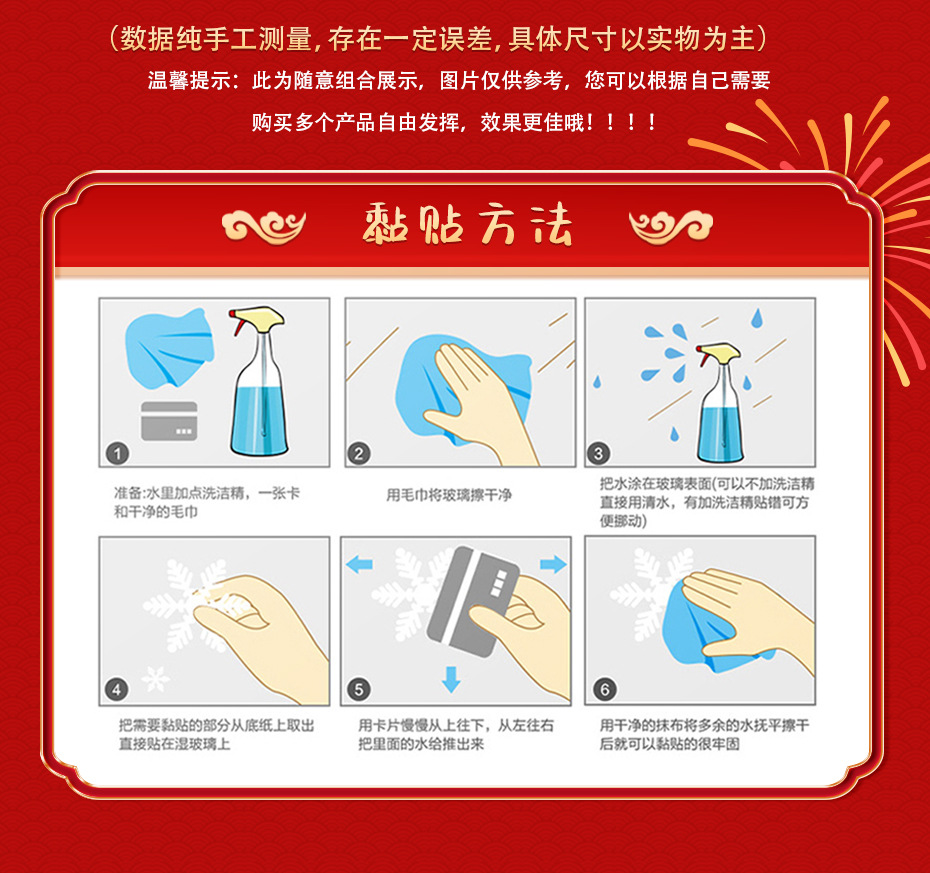 （数据纯手工测量，存在一定误差，具体尺寸以实物为主）
温馨提示：此为随意组合展示，图片仅供参考，您可以根据自己需要购买多个产品自由发挥，效果更佳哦！！！！

黏贴方法

1
准备:水里加点洗洁精，一张卡和干净的毛巾

2
用毛巾将玻璃擦干净

3
把水涂在玻璃表面(可以不加洗洁精直接用清水，有加洗洁精贴错可方便挪动)

4
把需要黏贴的部分从底纸上取出直接贴在湿玻璃上

5
用卡片慢慢从上往下，从左往右把里面的水给推出来

6
用干净的抹布将多余的水抚平擦干后就可以黏贴的很牢固