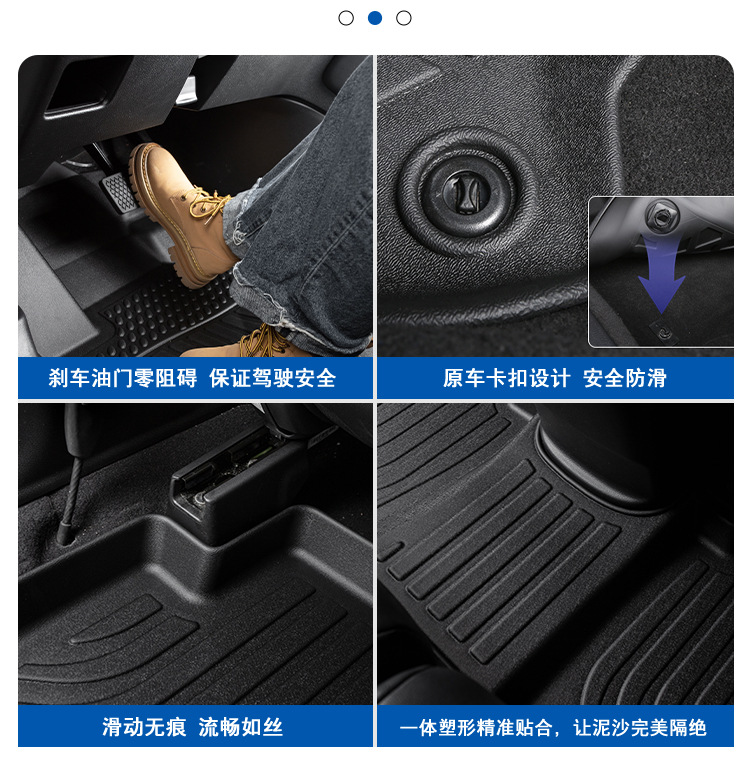 刹车油门零阻碍 保证驾驶安全

原车卡扣设计 安全防滑

滑动无痕 流畅如丝

一体塑形精准贴合，让泥沙完美隔绝